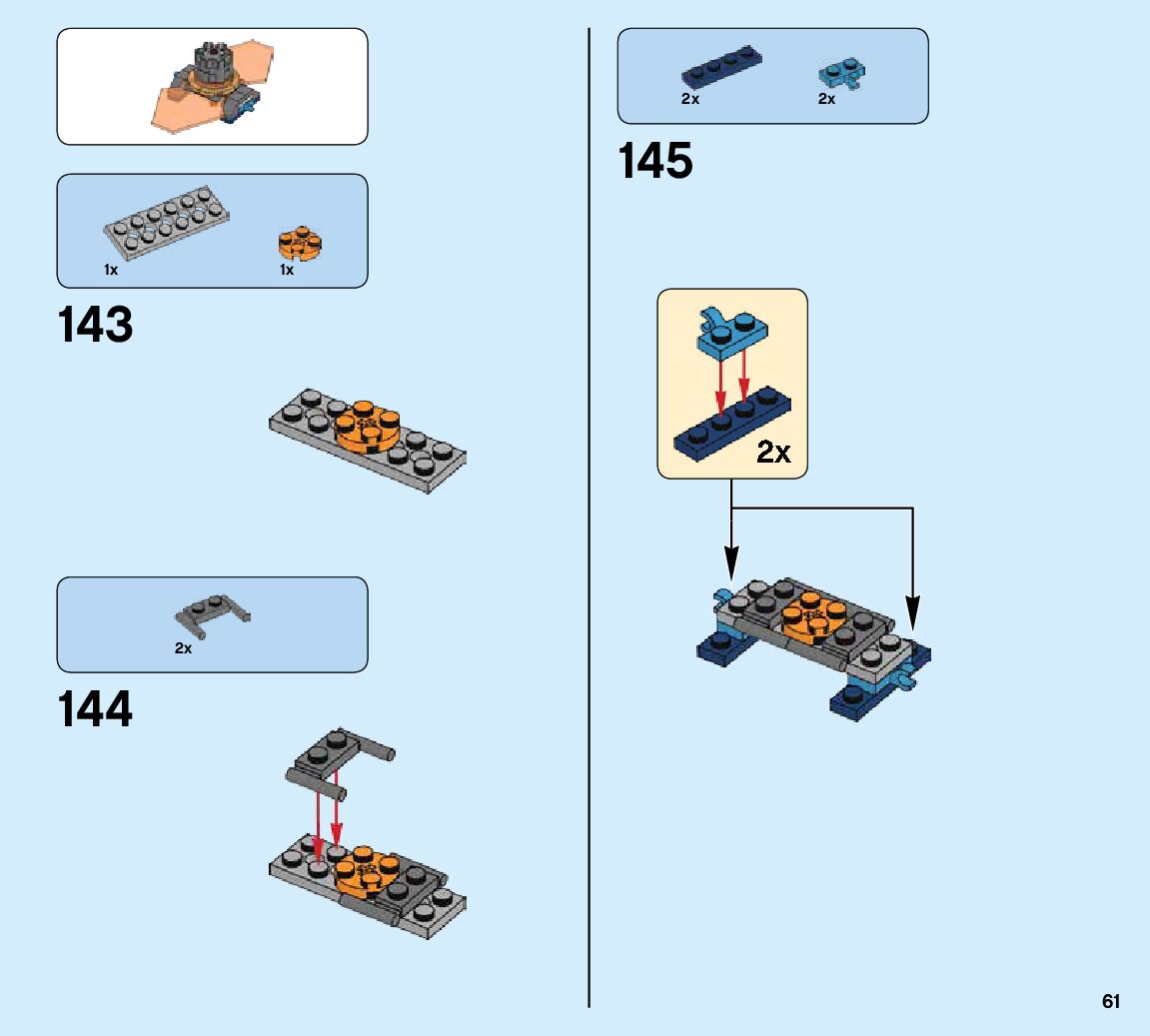 1x
1x

143

2x

144

2x
2x

145

2x

61