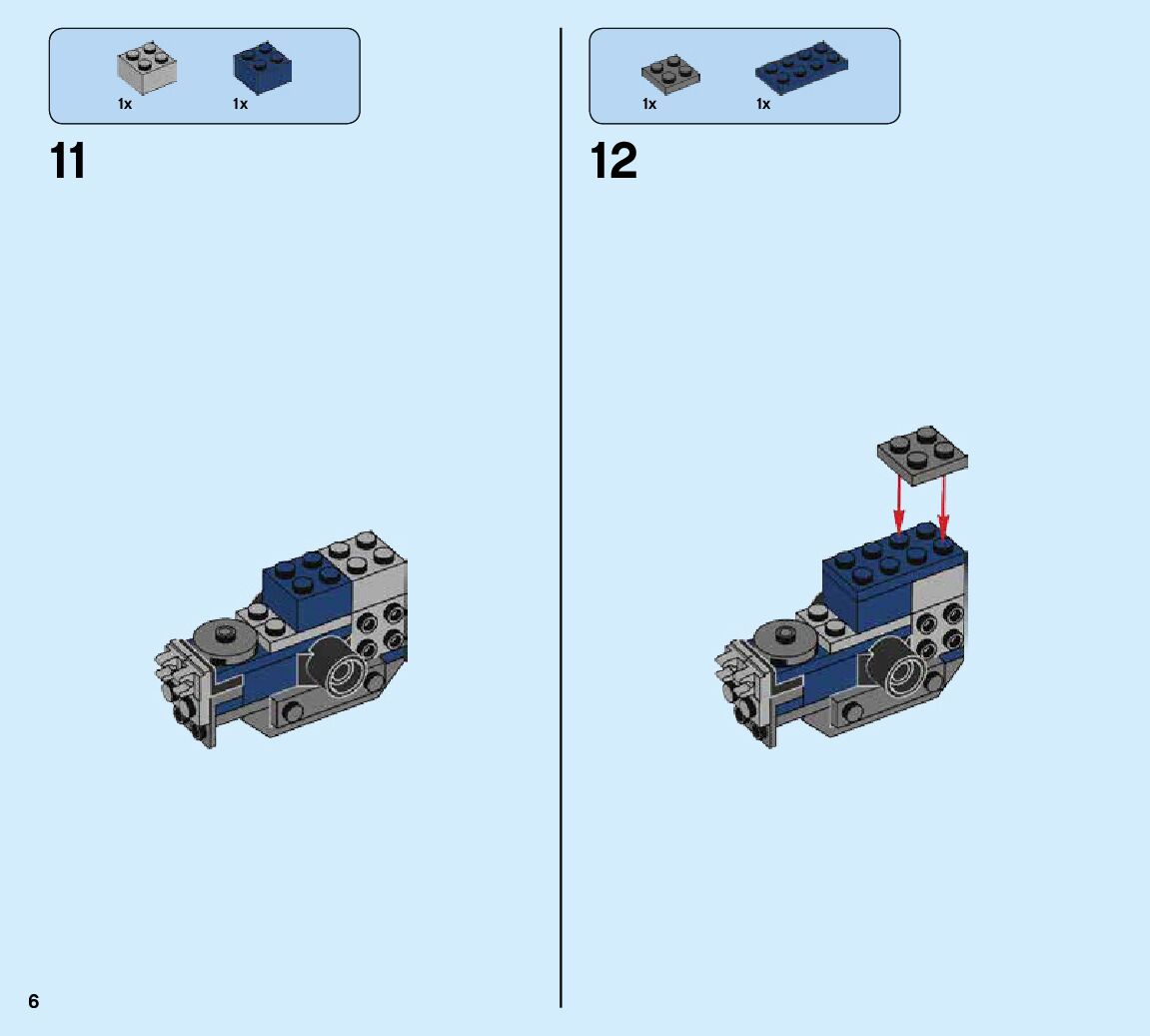 1x 1x

11

1x 1x

12

6