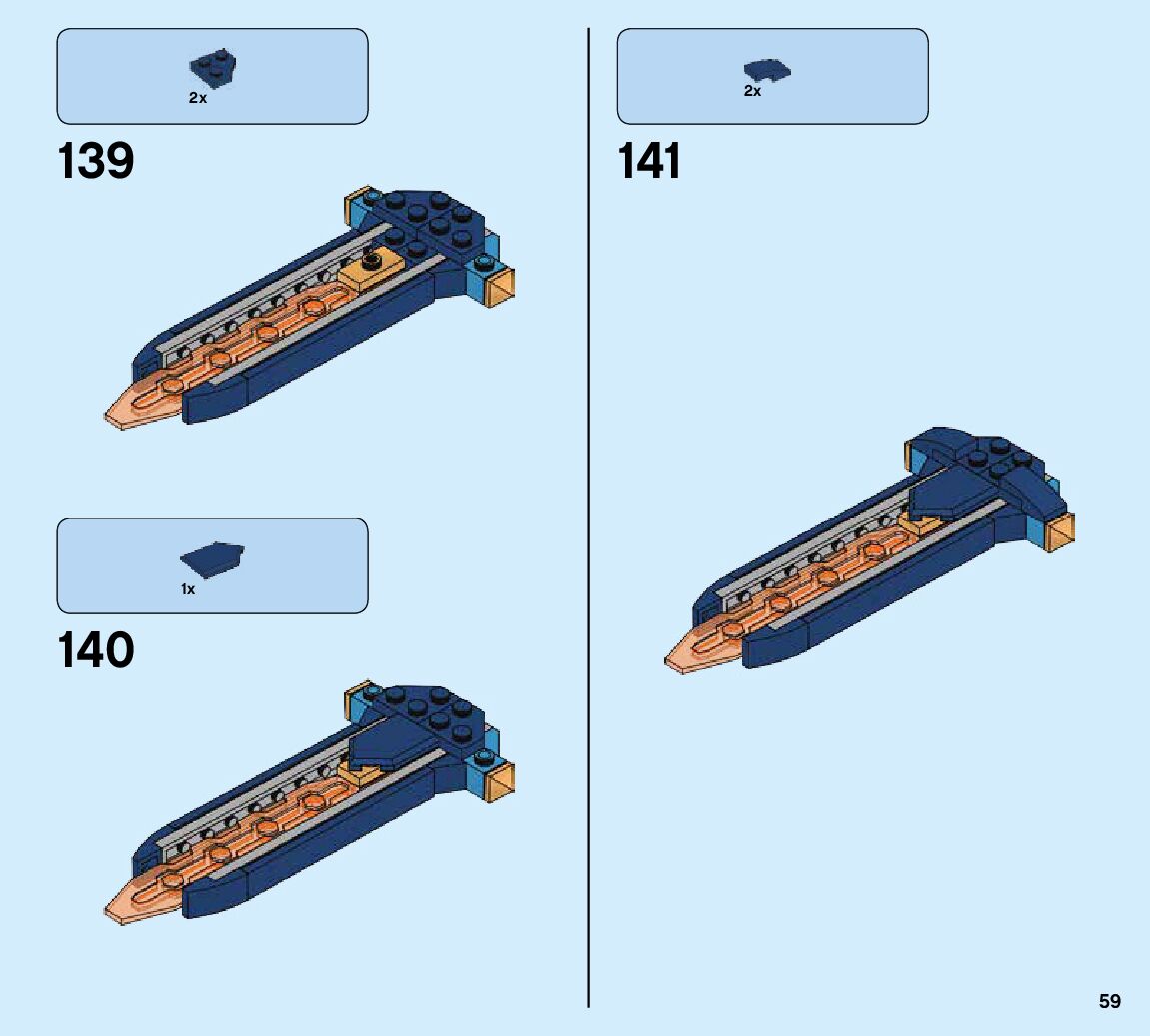 2x

139

1x

140

2x

141

59