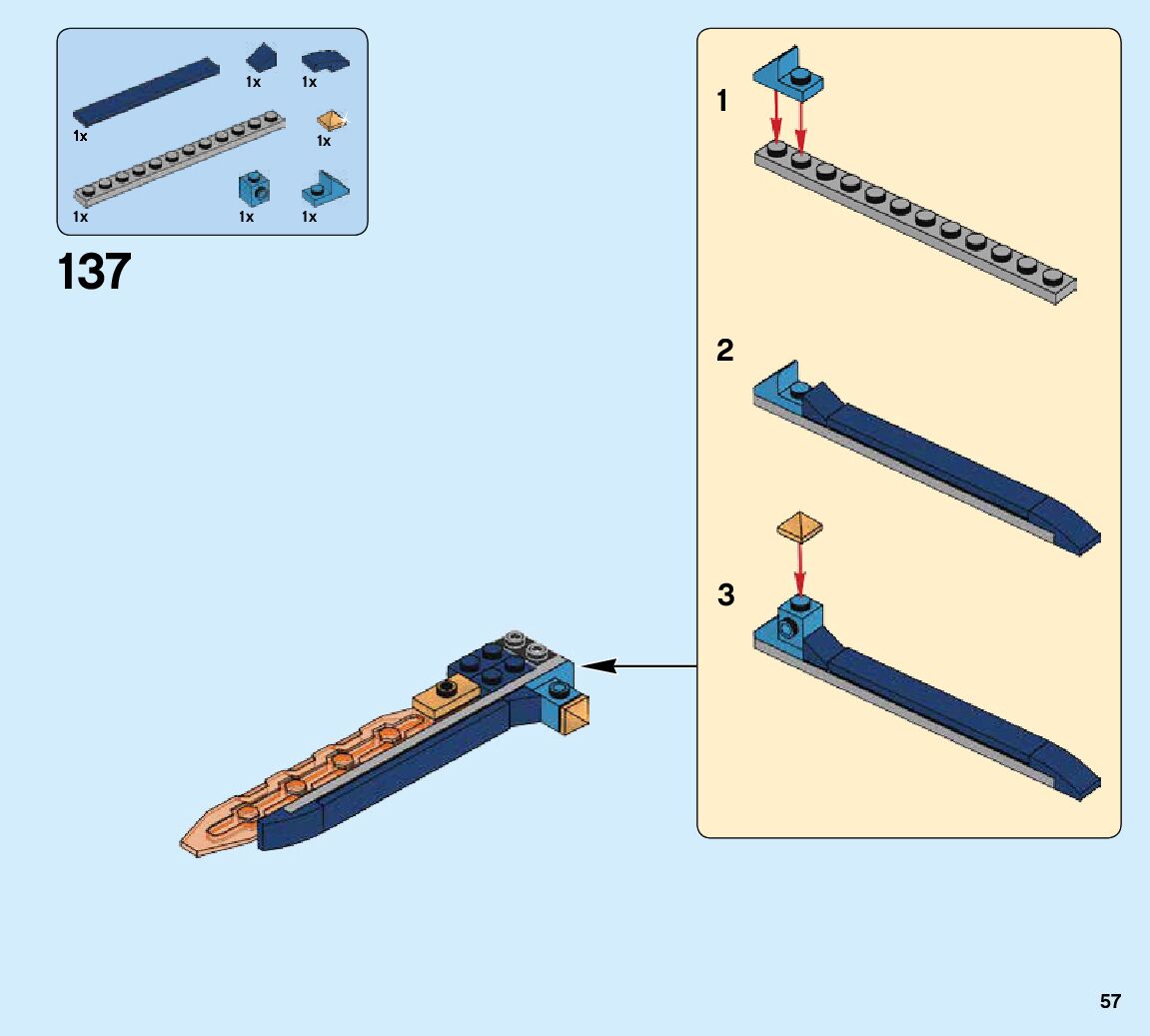 1x
1x
1x
1x
1x
1x
1x

137

1

2

3

57