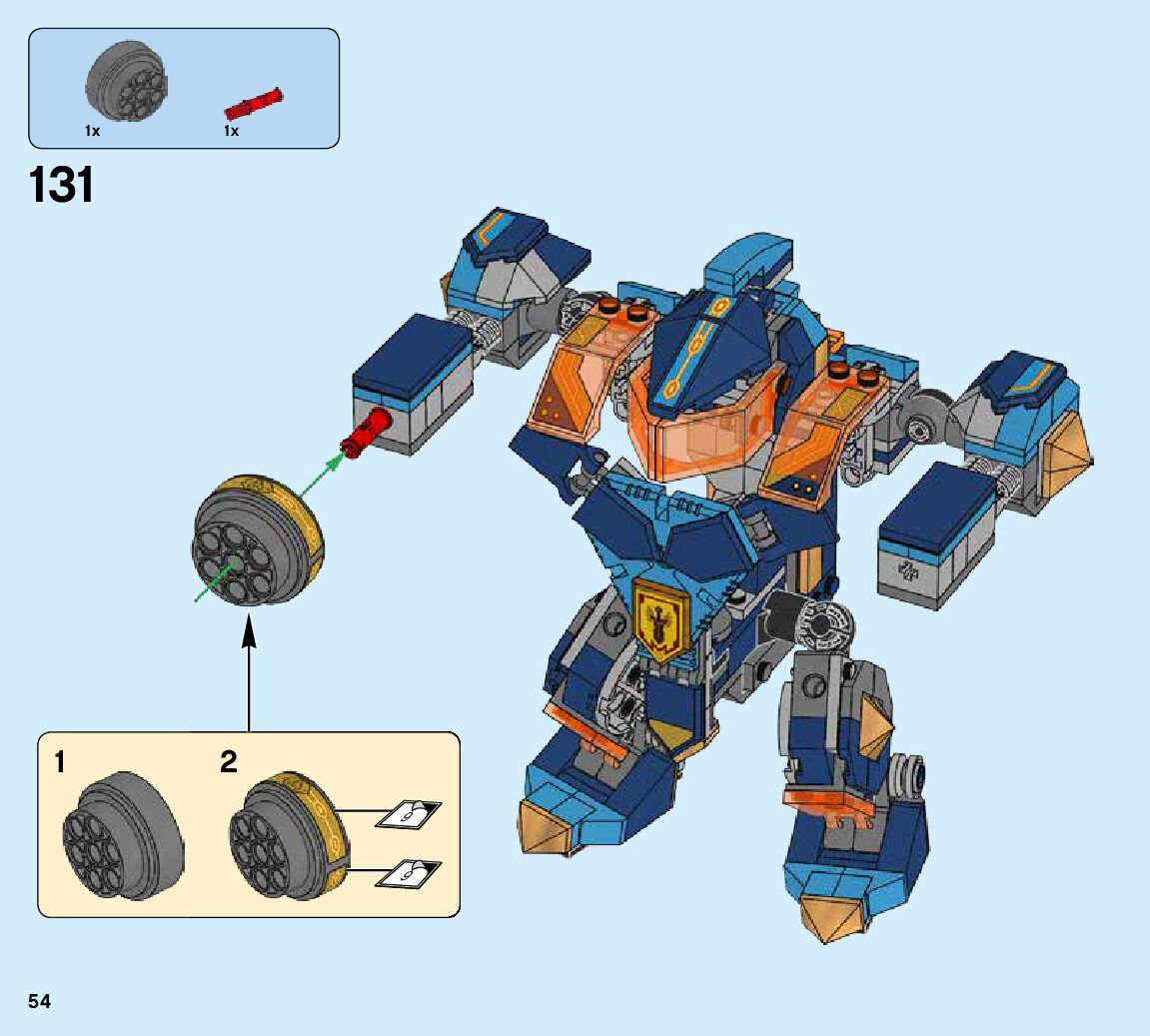 1x
1x

131

1
2

9
9

54