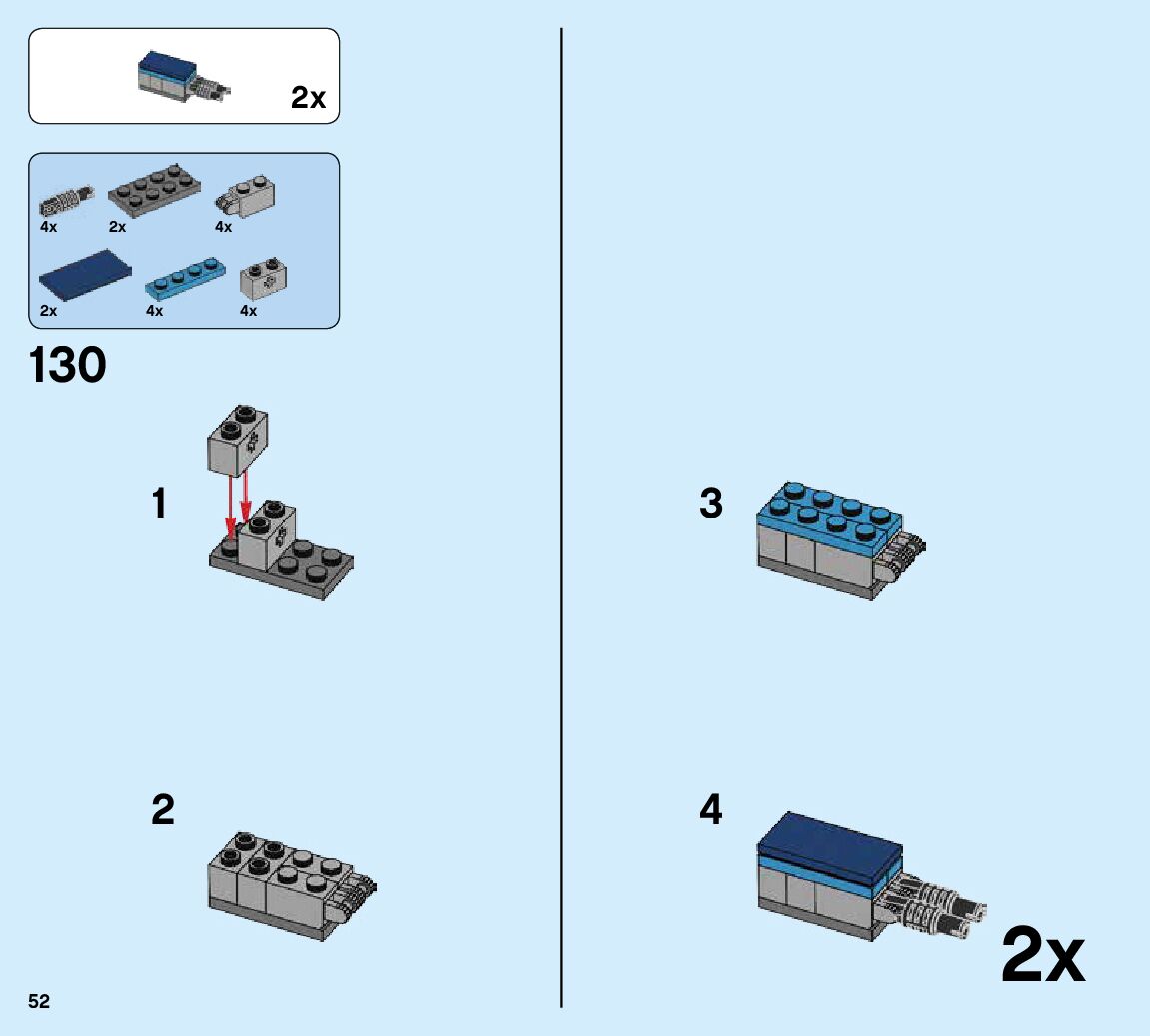 2x

4x
2x
4x
2x
4x
4x

130

1

2

3

4

2x

52