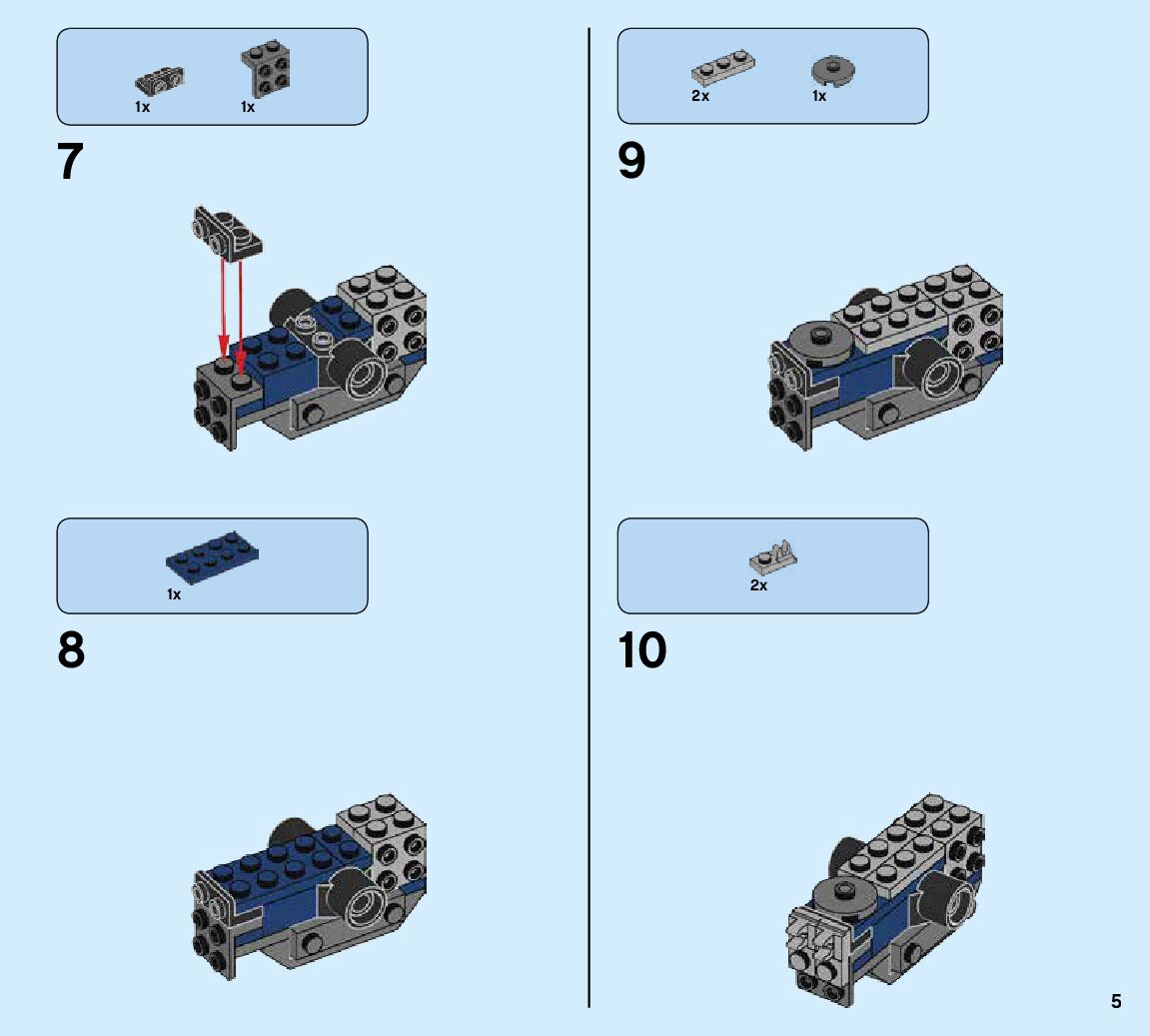 1x 1x

7

1x

8

2x 1x

9

2x

10

5