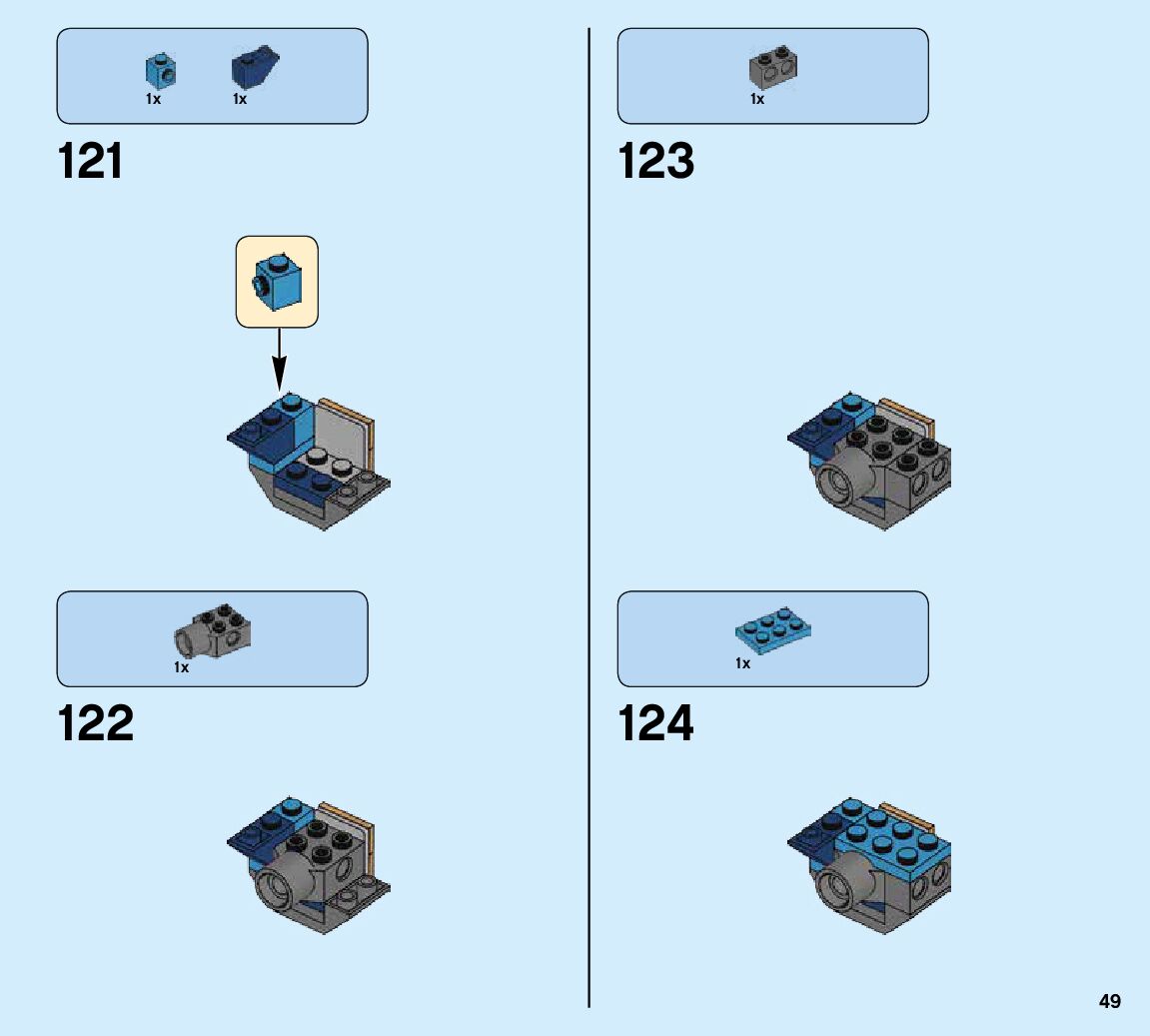 1x 1x

121

1x

122

1x

123

1x

124

49