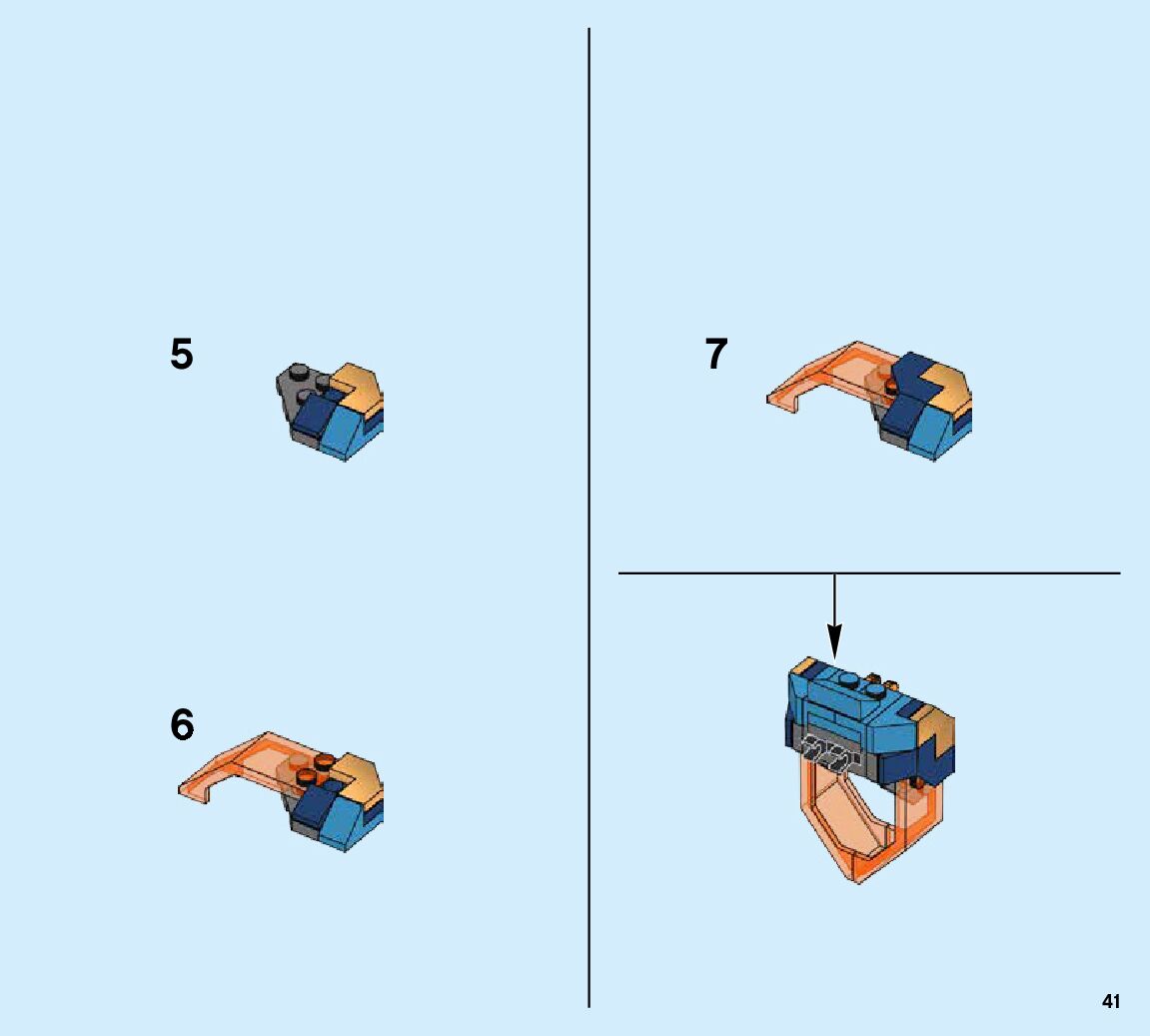 5

6

7

41