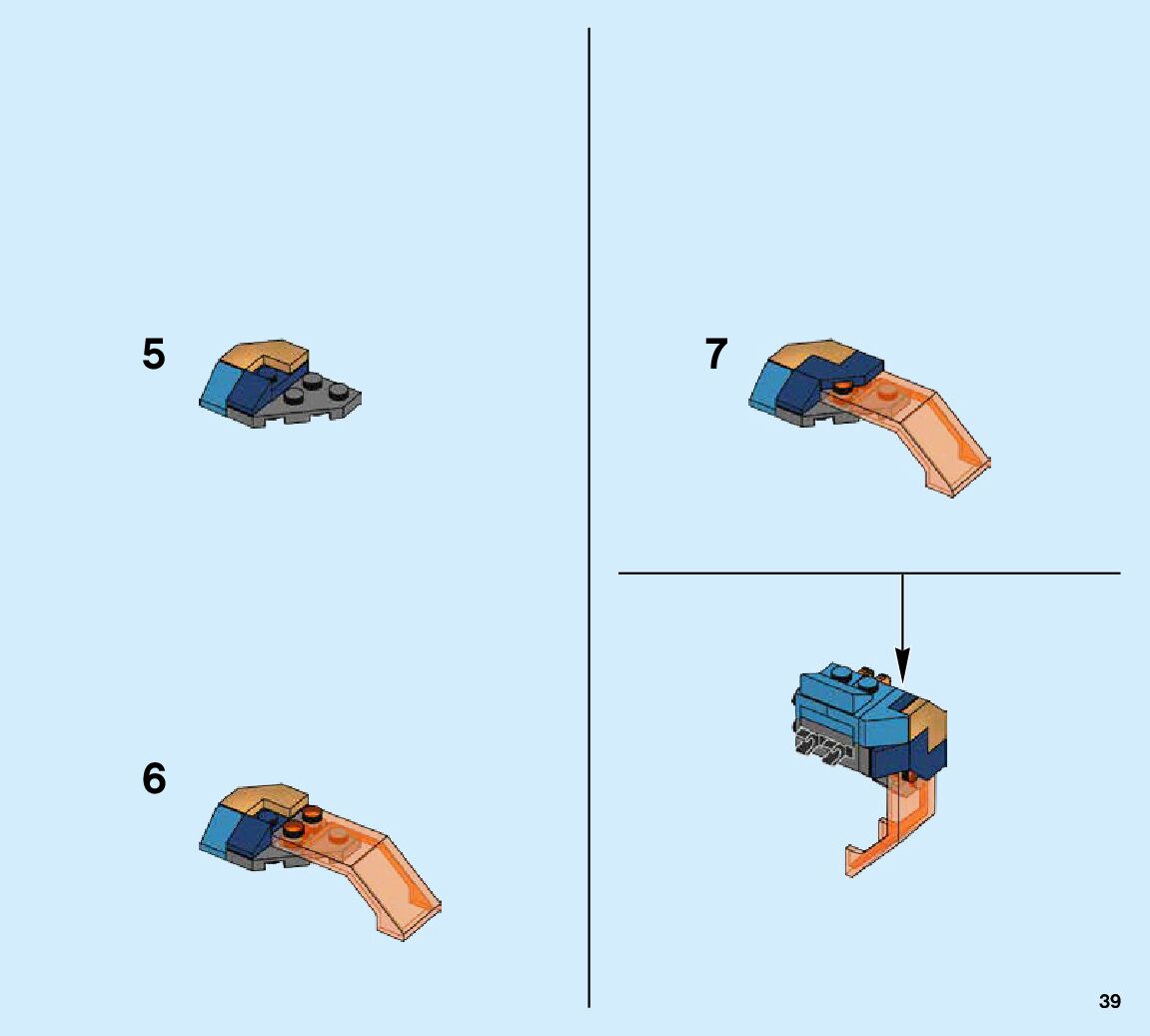 5

6

7

39