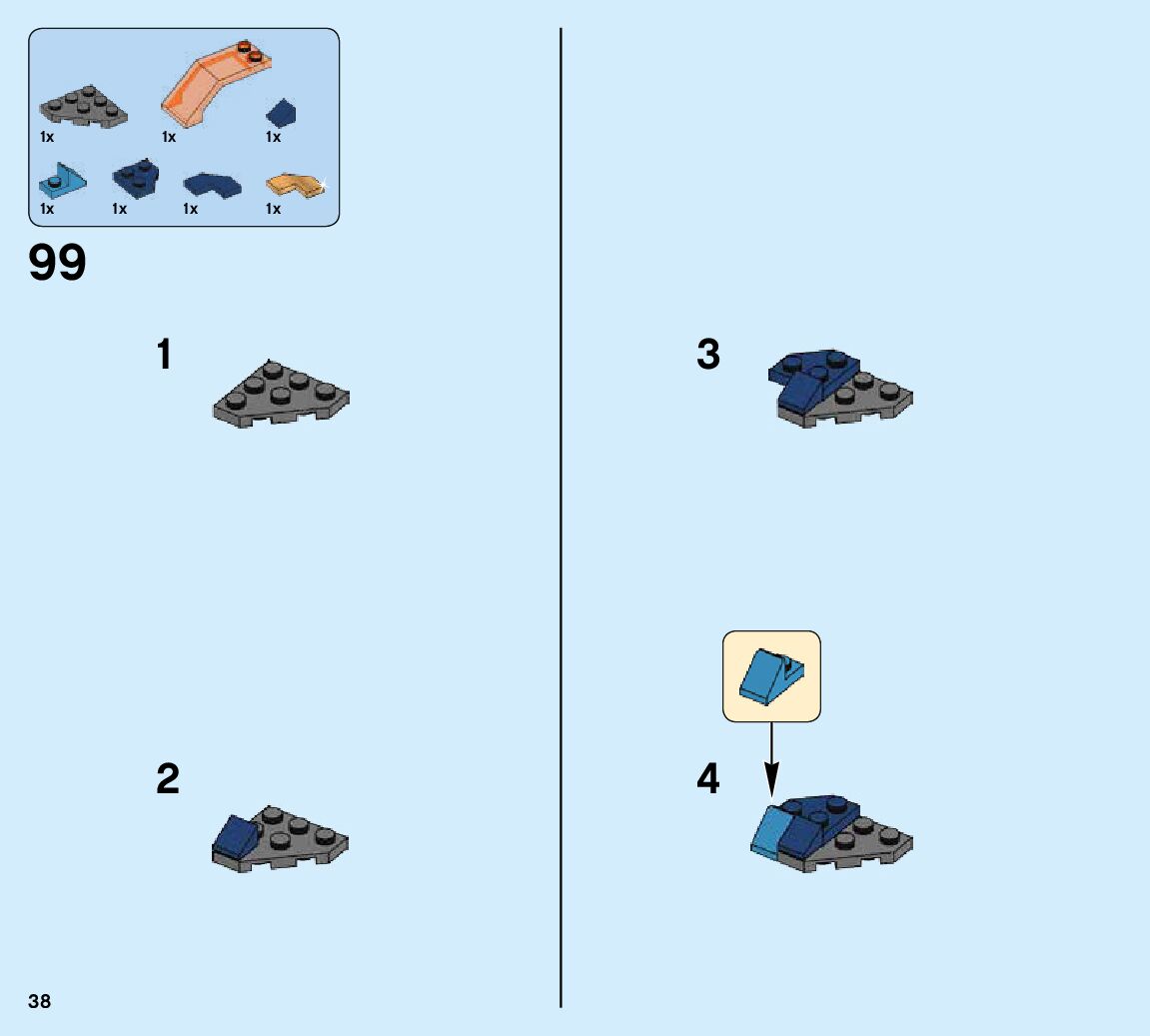 1x
1x
1x
1x
1x
1x
1x

99

1

2

3

4

38