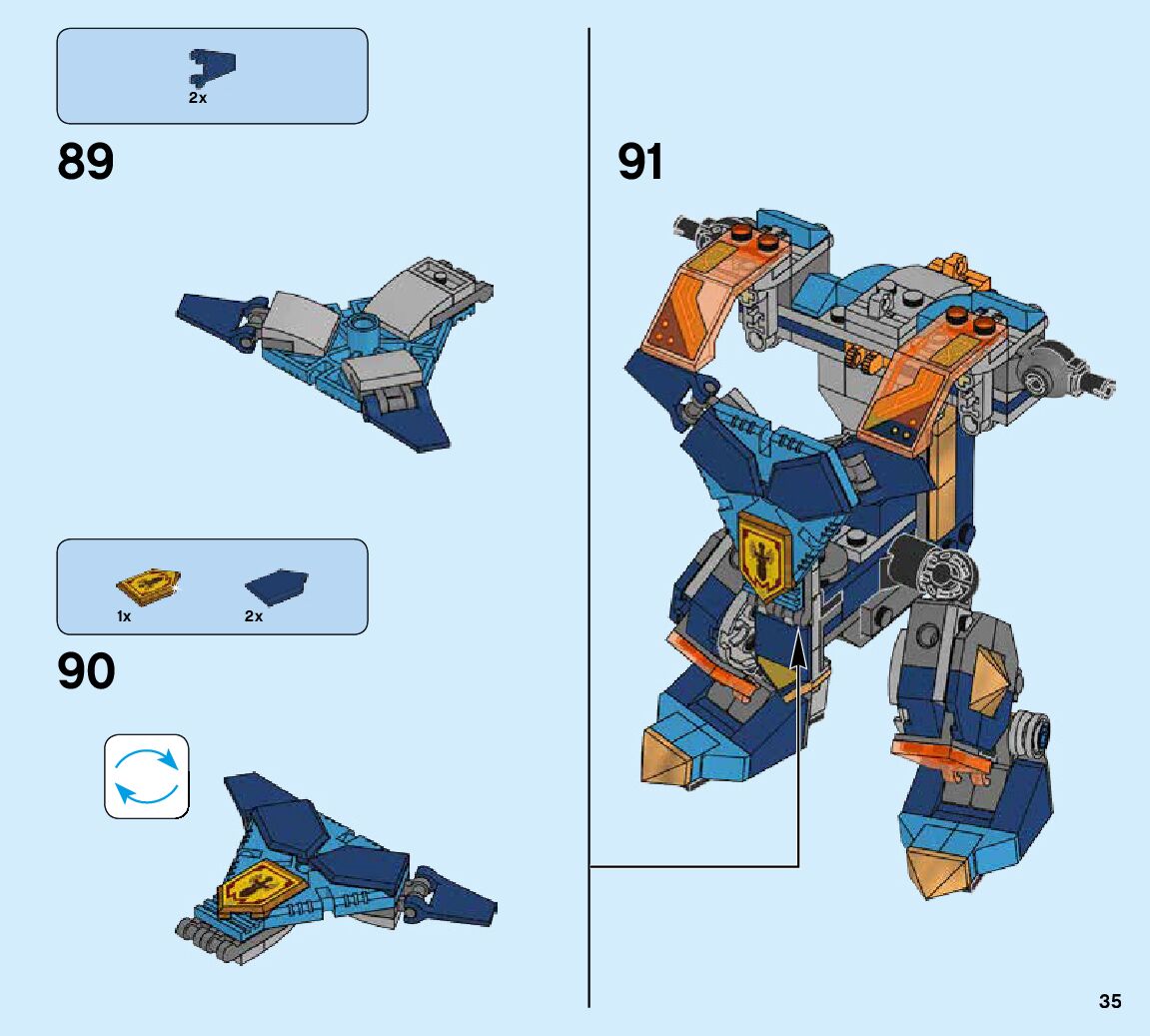 2x

89

1x

2x

90

91

35