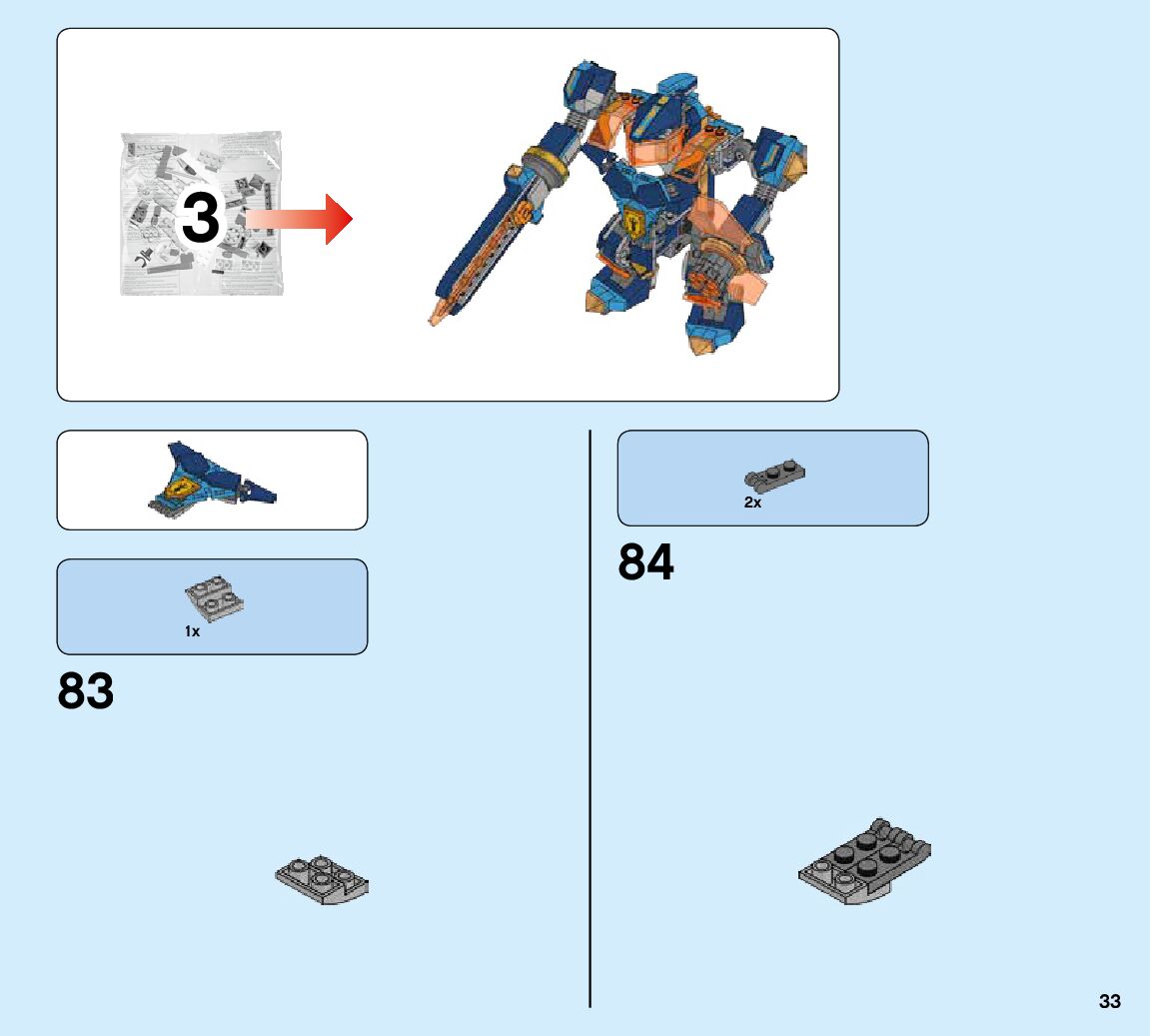 3

1x

83

2x

84

33