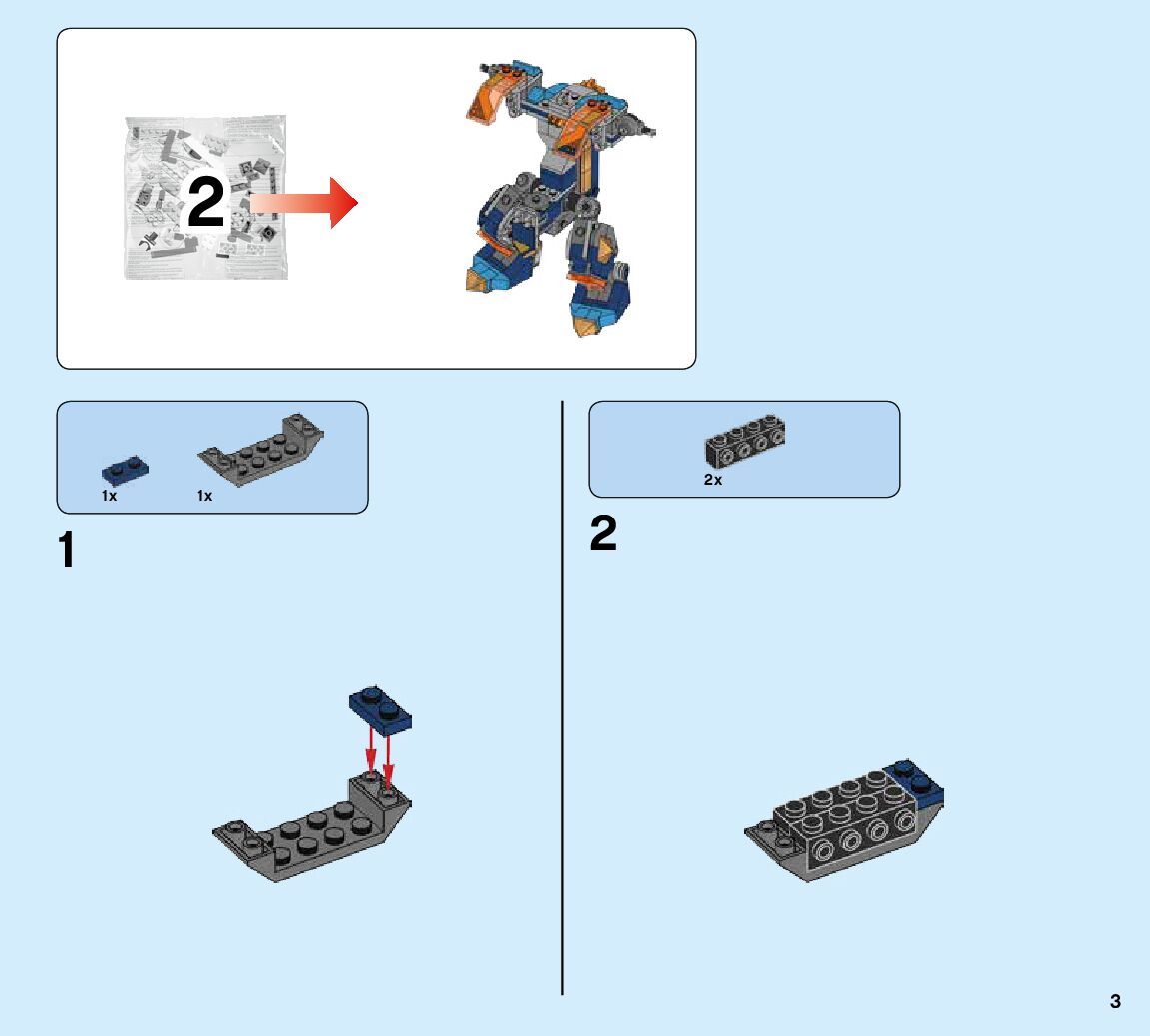 2

1x 1x

1

2x

2

3