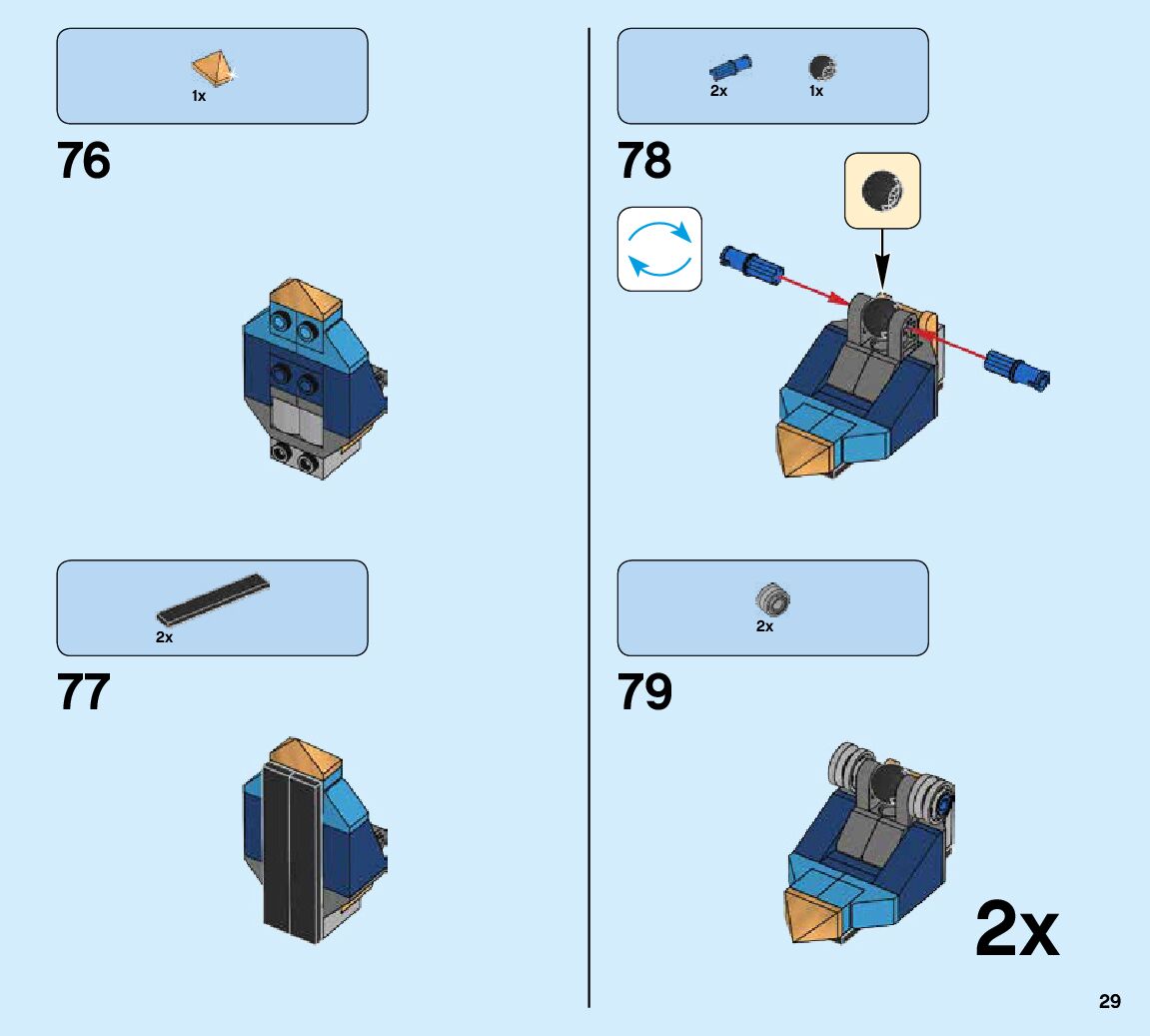 1x

76

2x

77

2x 1x

78

2x

79

2x

29