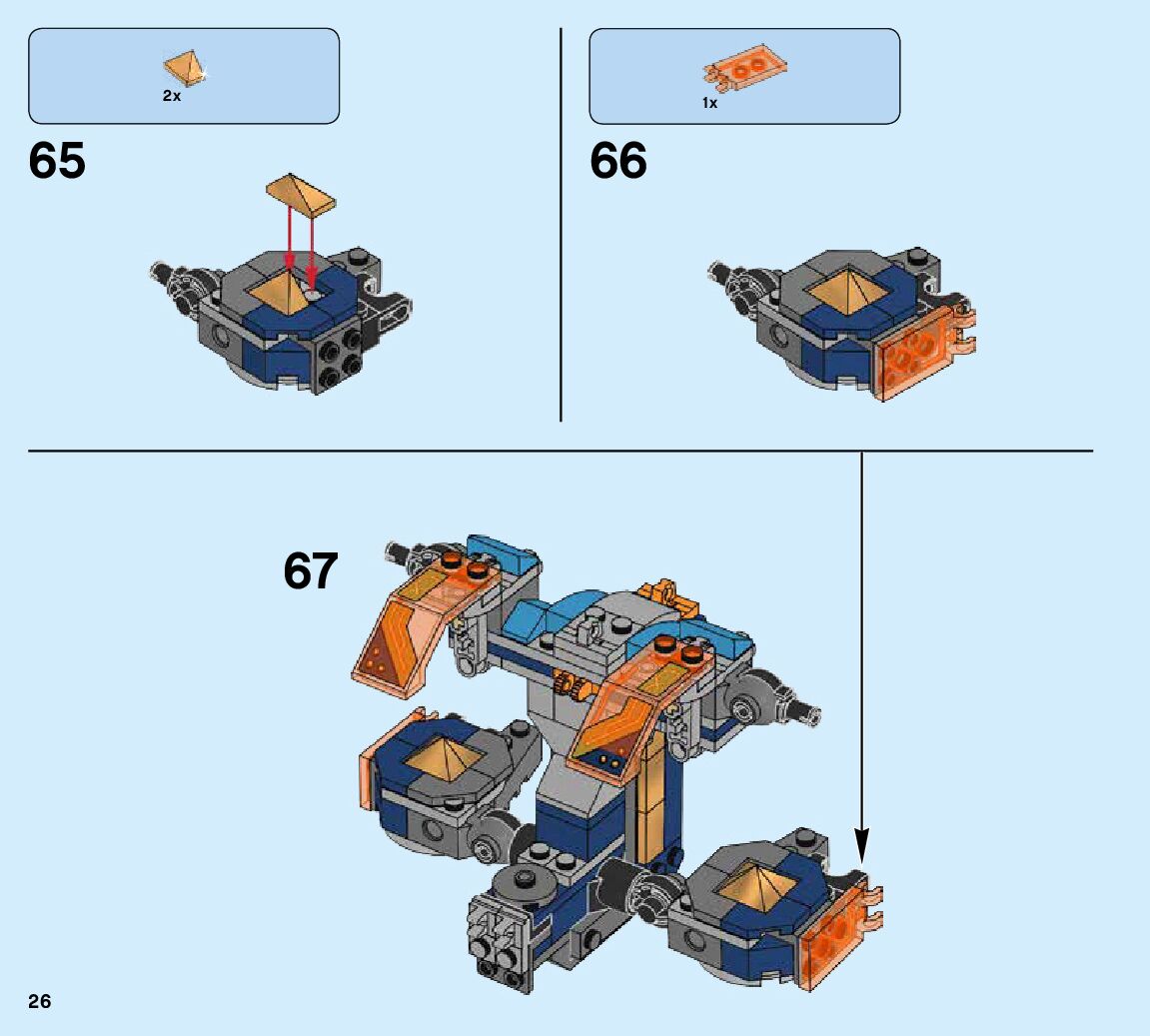 2x

65

1x

66

67

26