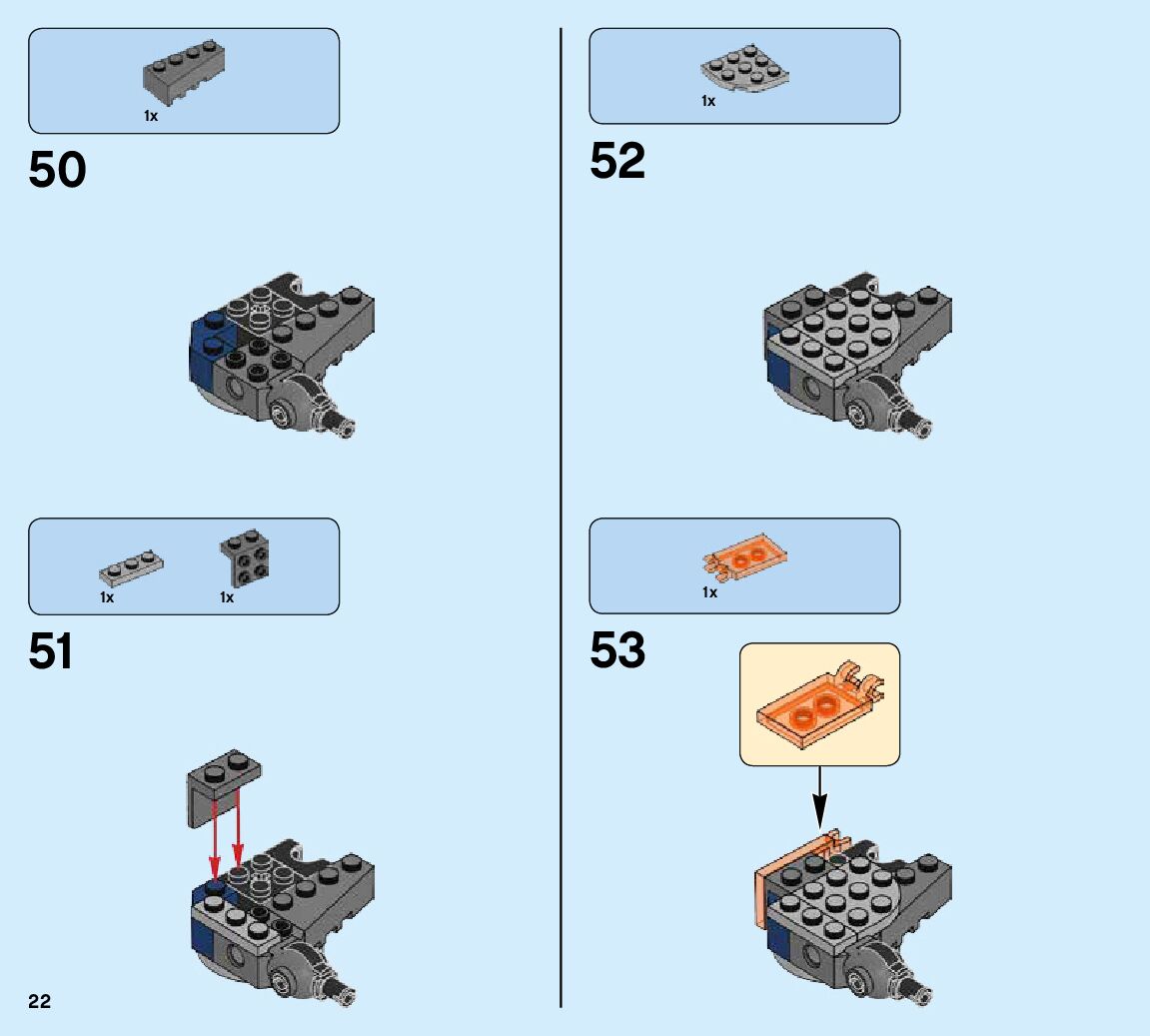 1x

50

1x 1x

51

22

1x

52

1x

53