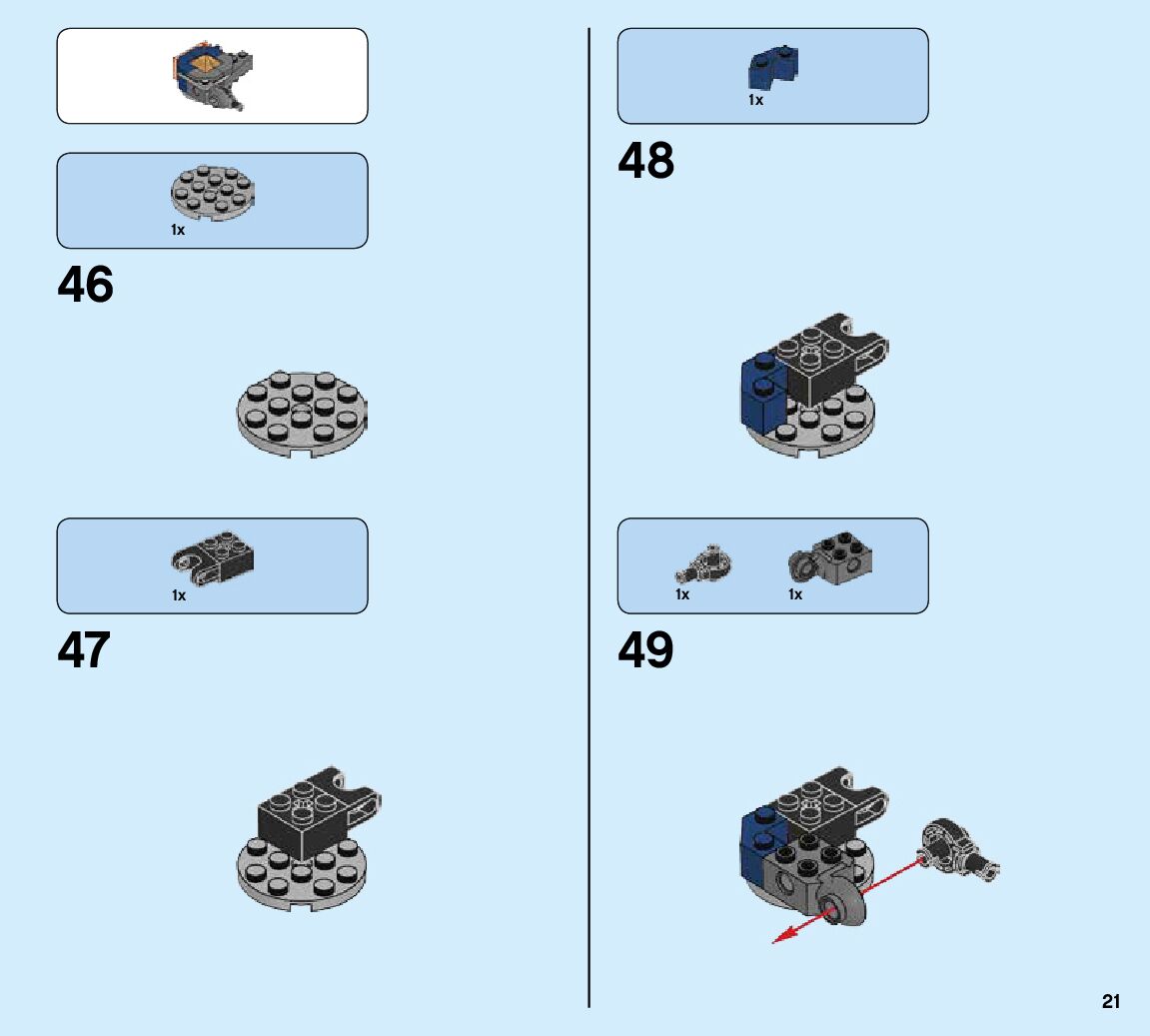 1x

46

1x

47

1x

48

1x

1x

49

21