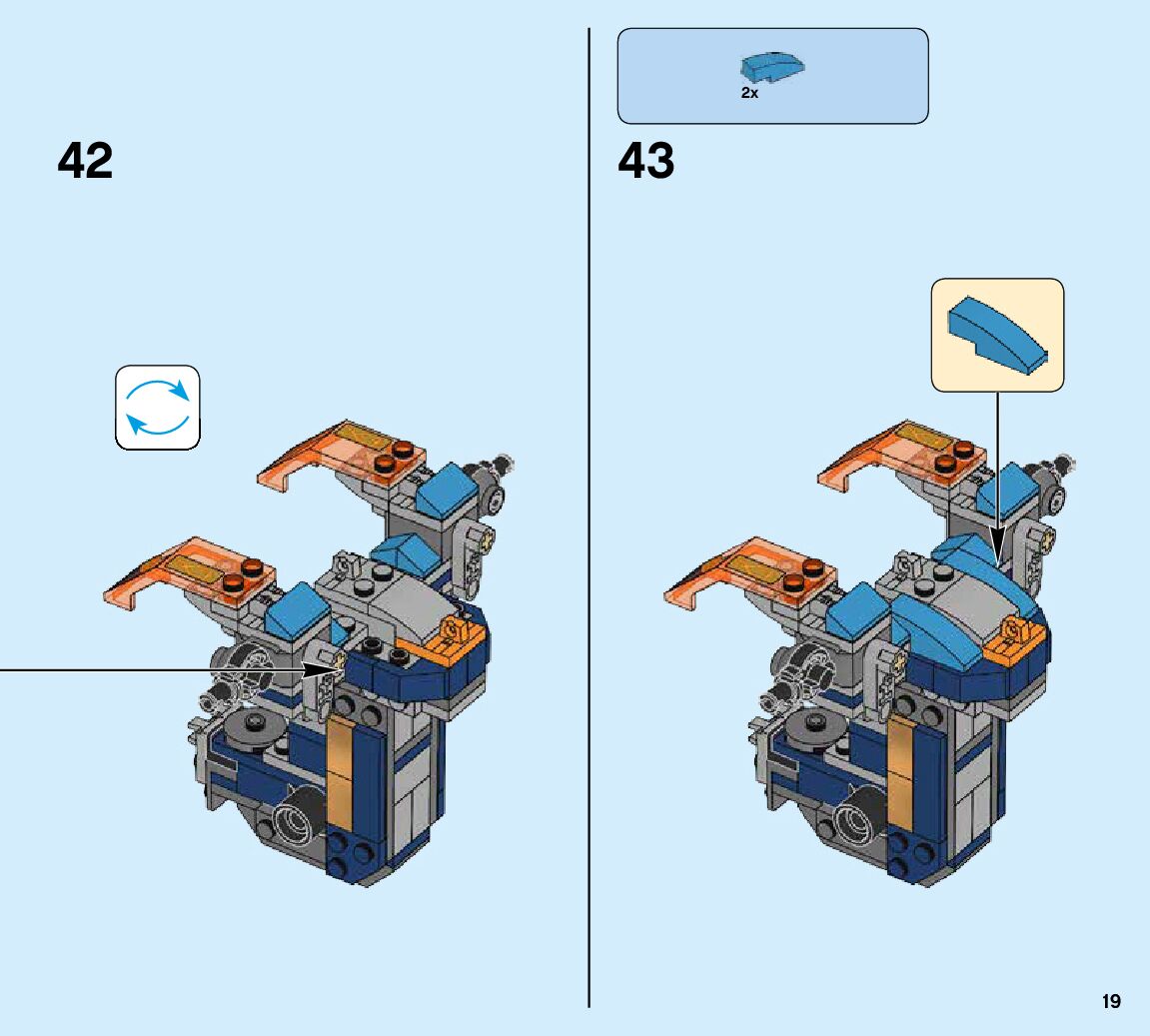 42

2x

43

19