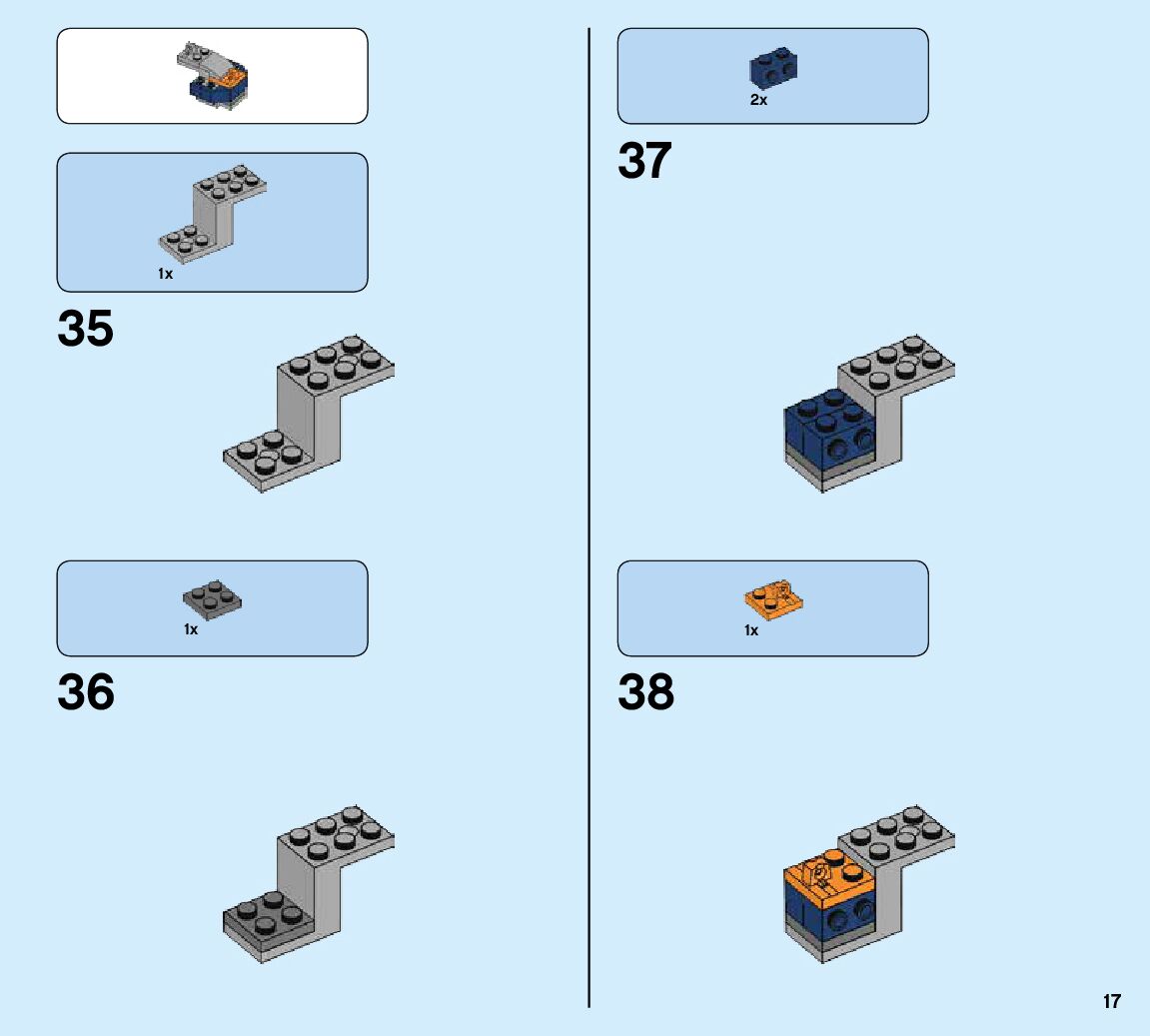 1x

35

1x

36

2x

37

1x

38

17