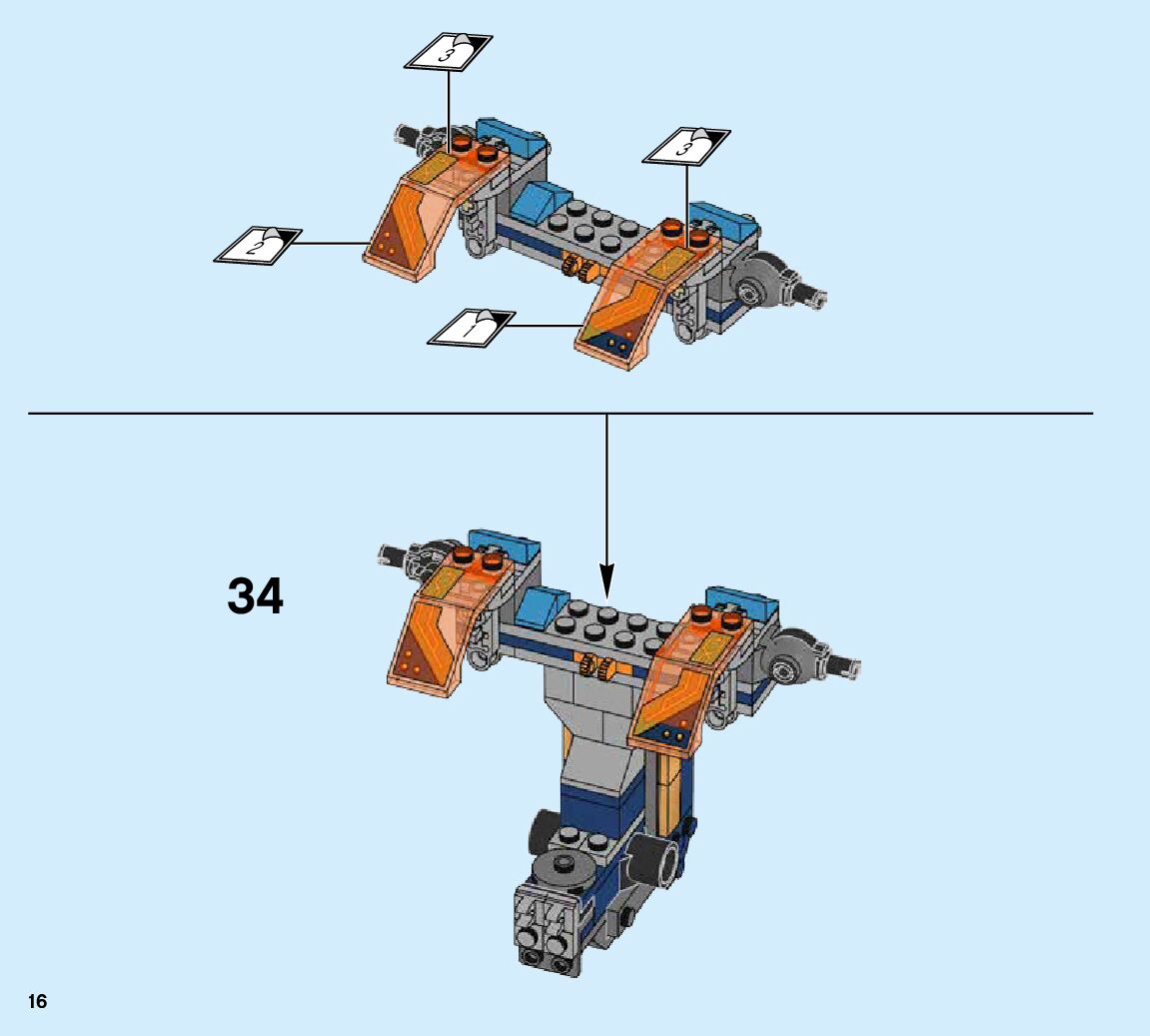 3

3

2

1

34

16