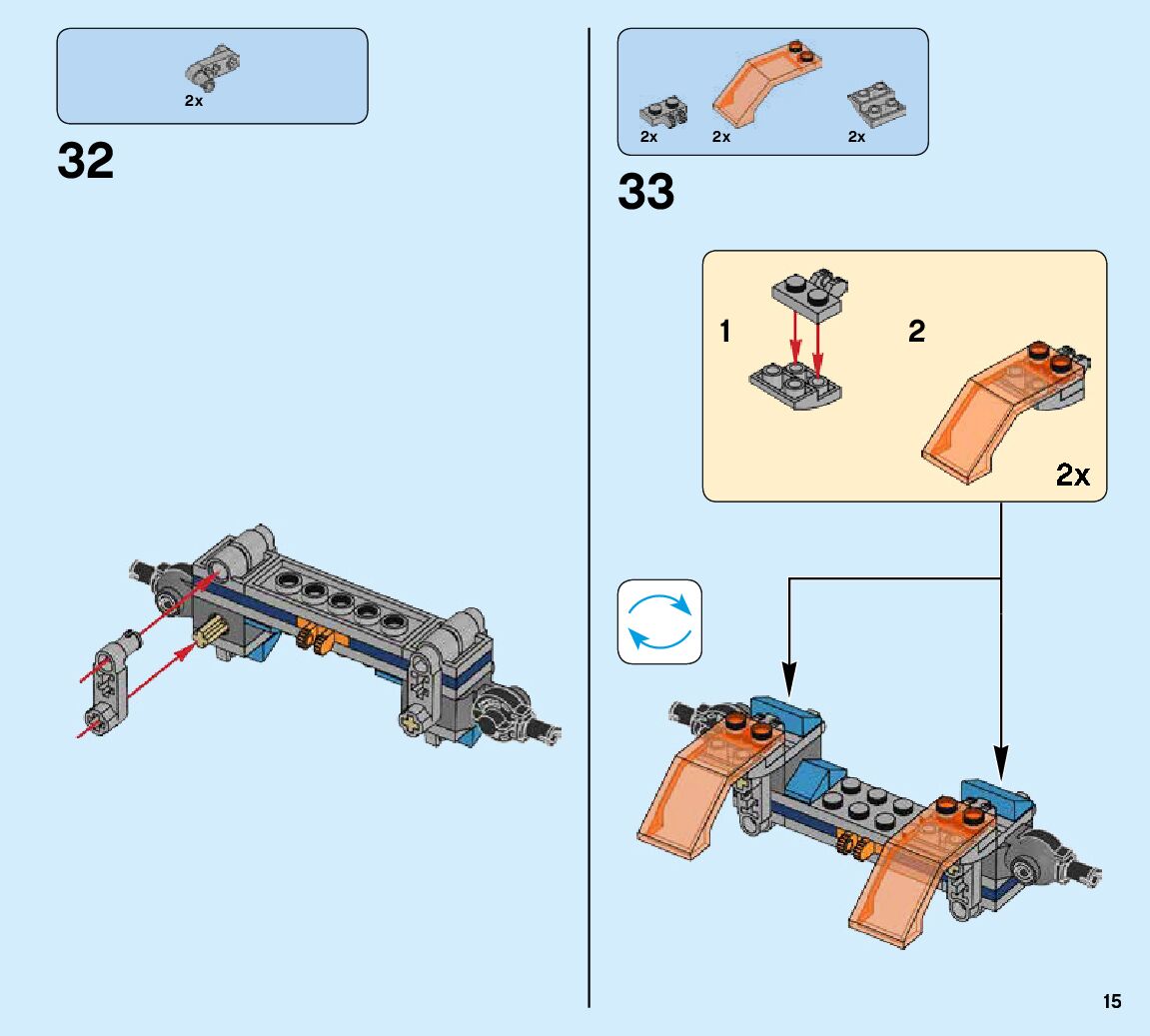 2x

32

2x 2x 2x

33

1

2

2x

15