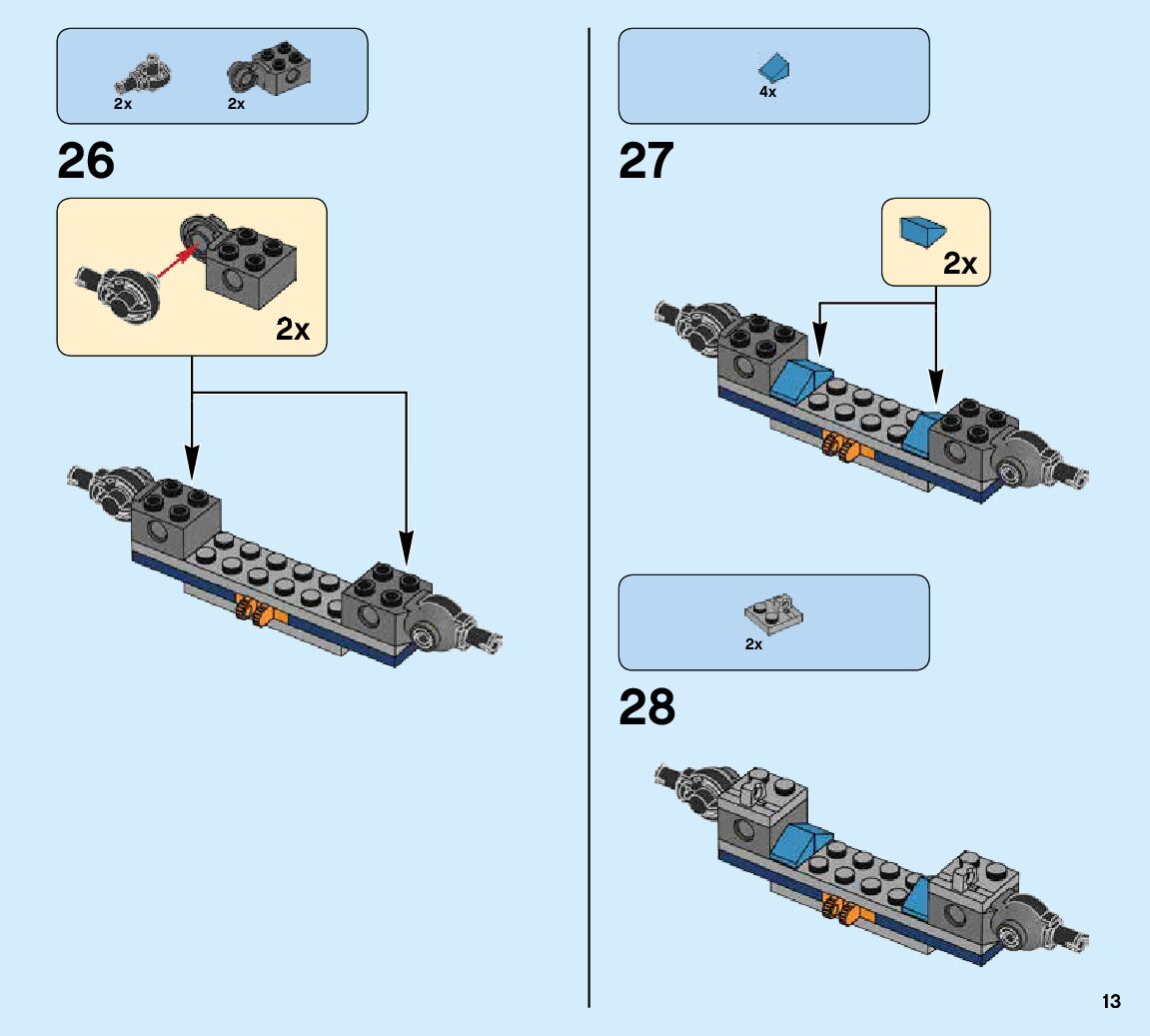 2x 2x

26

2x

4x

27

2x

2x

28

13