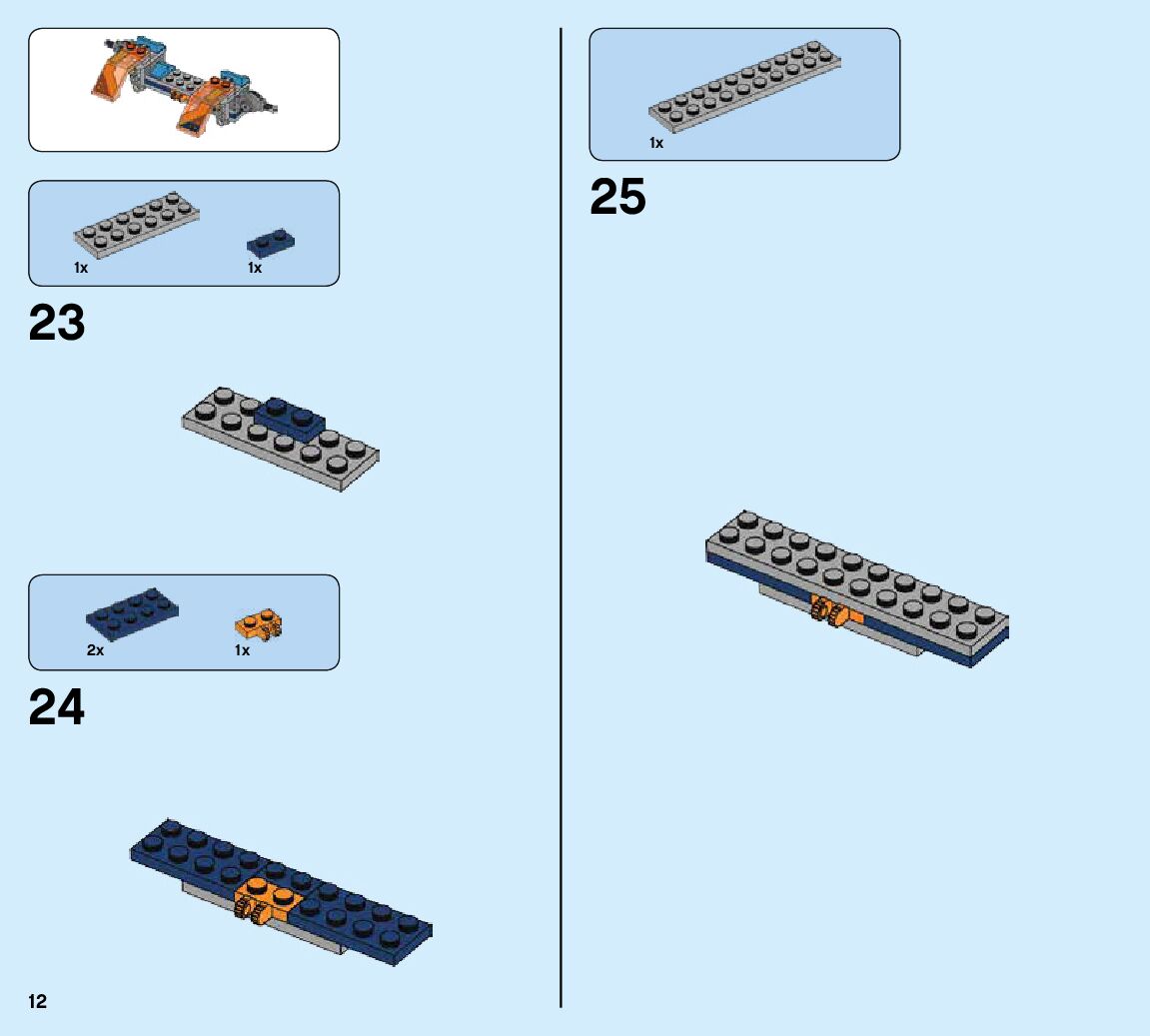 1x

1x

23

2x

1x

24

12

1x

25