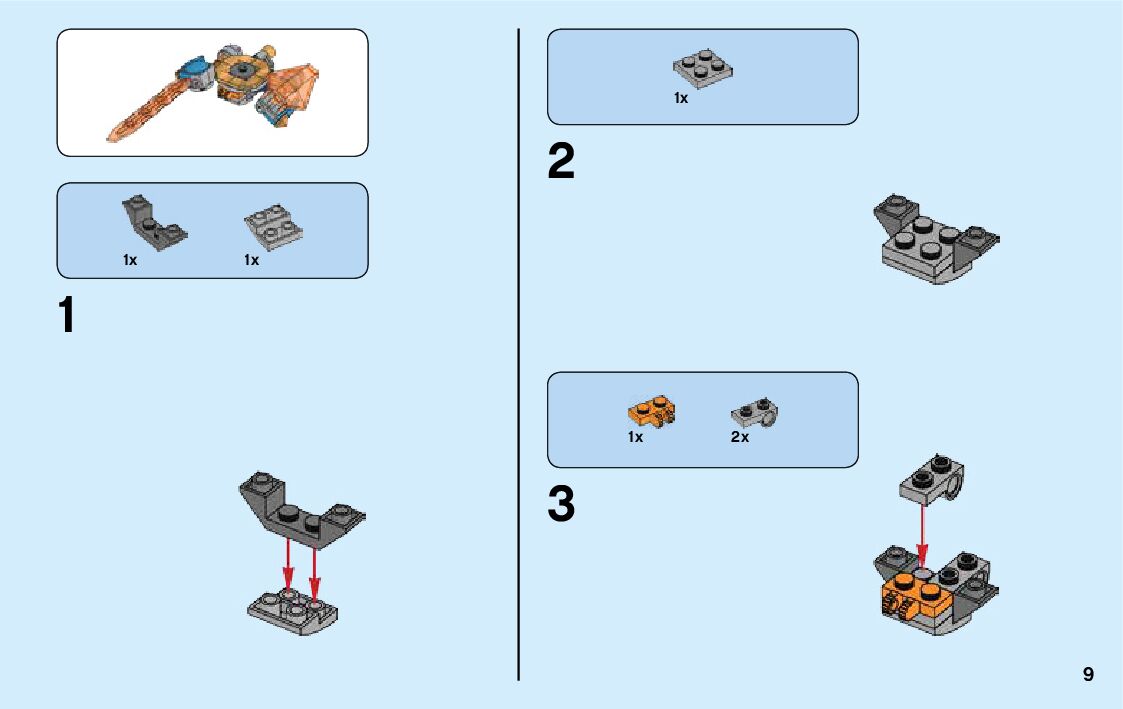 1x 1x

1

1x

2

1x 2x

3

9