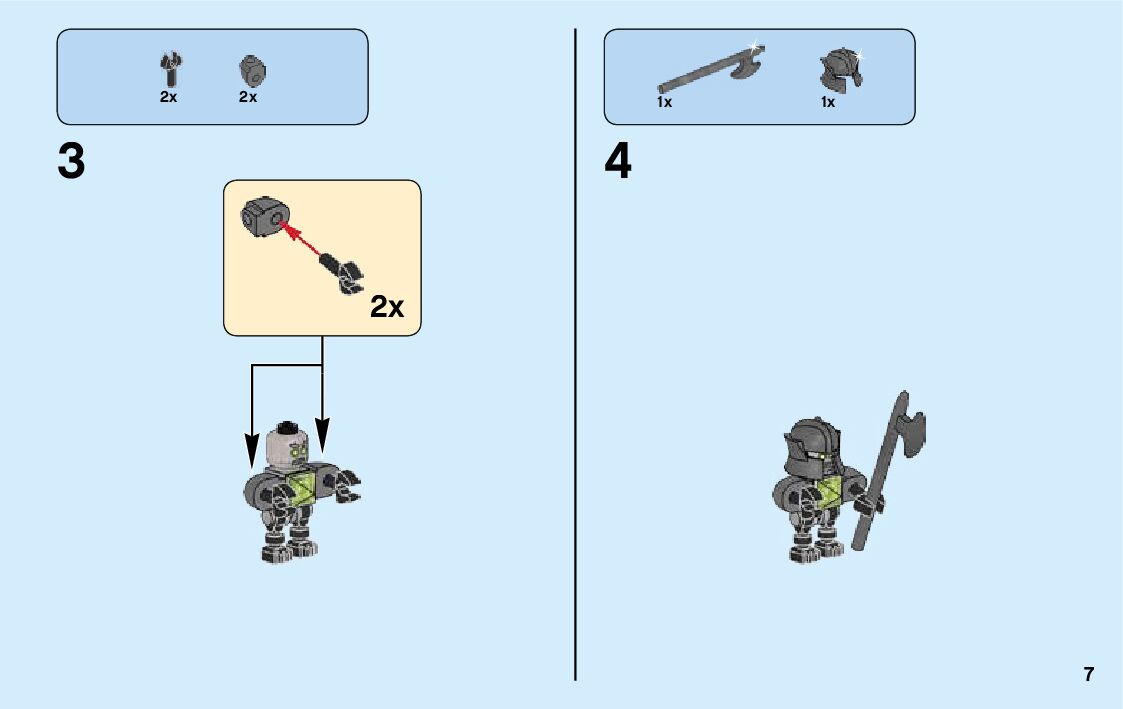 2x 2x

3

2x

1x 1x

4

7