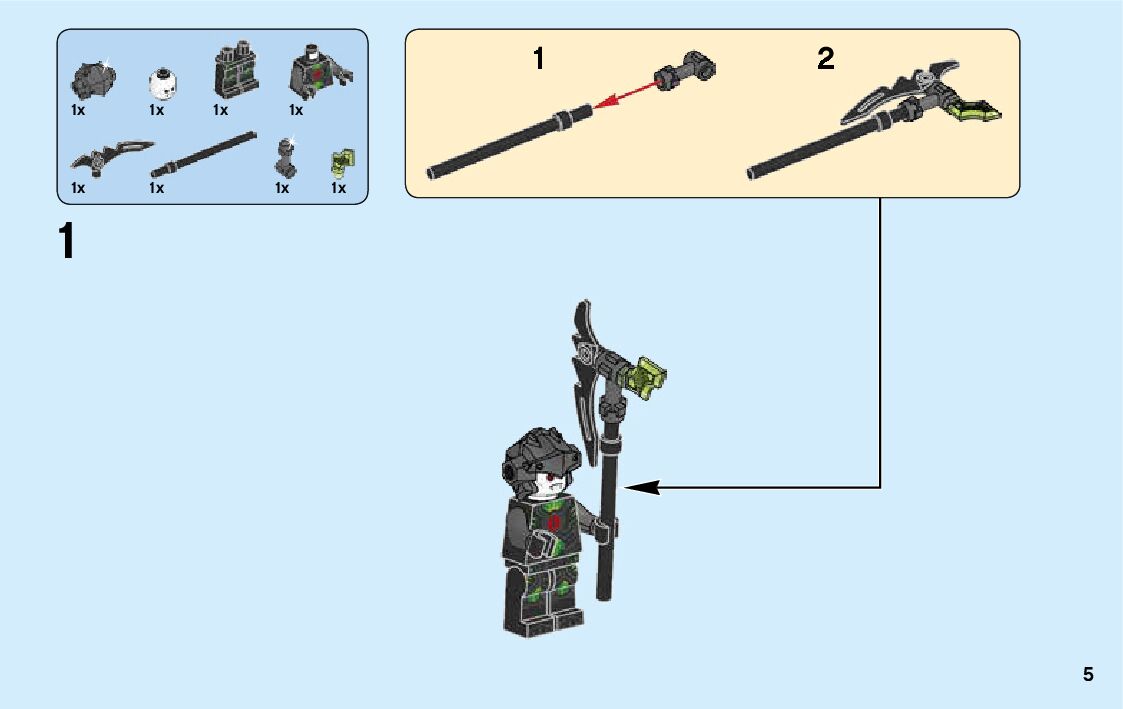 1x 1x 1x 1x
1x 1x 1x 1x

1

1

2

5