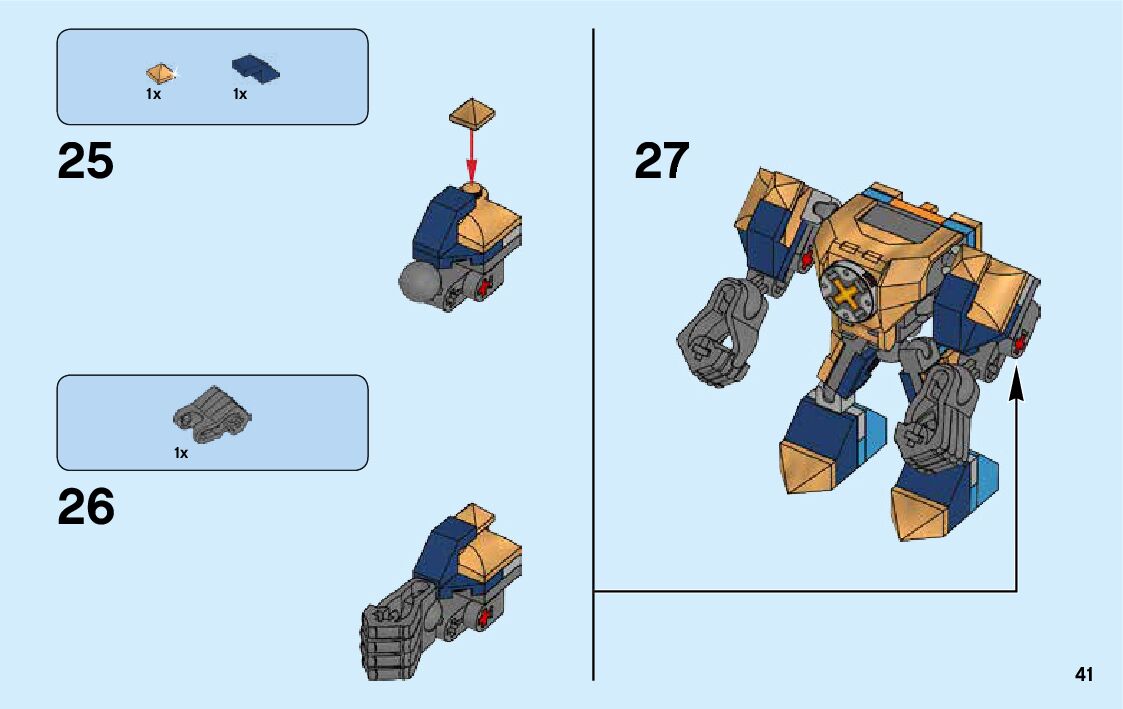 1x 1x

25

1x

26

27

41