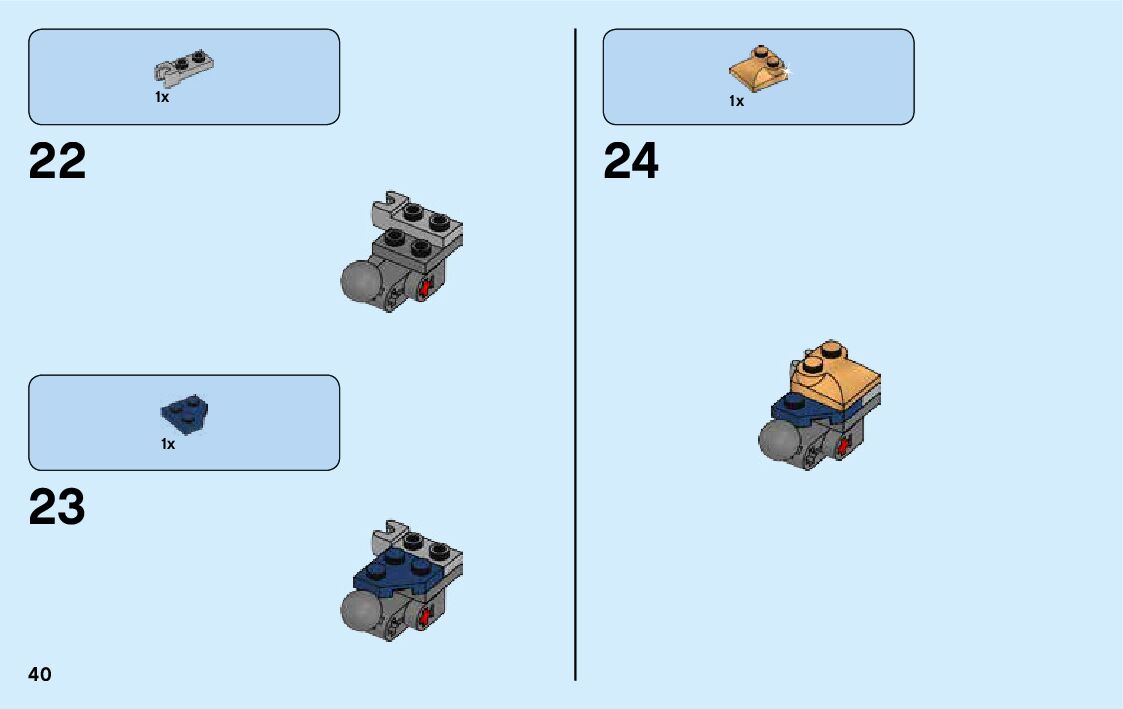 1x

22

1x

23

40

1x

24