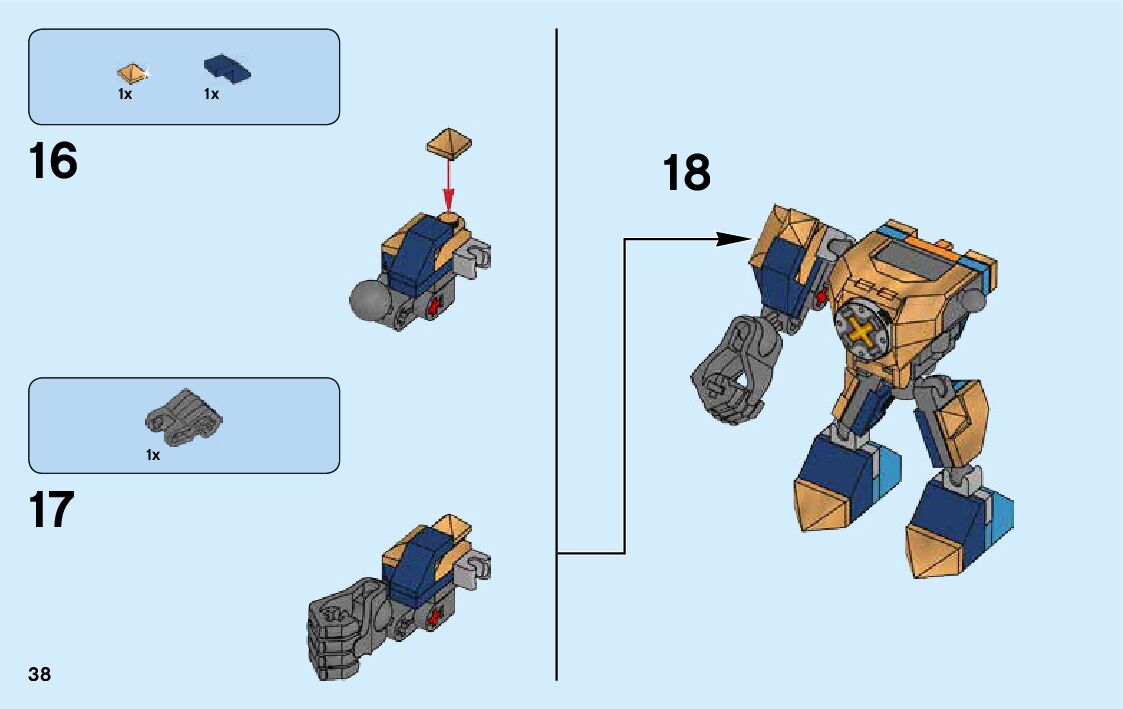 1x 1x

16

1x

17

18

38