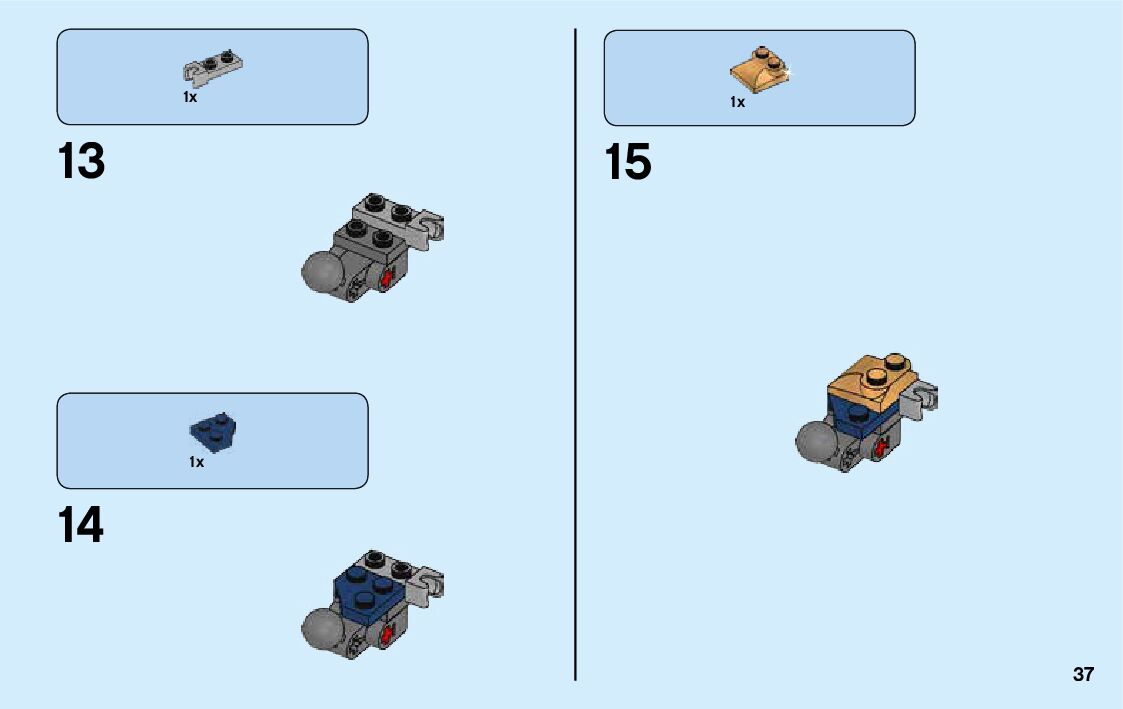 1x

13

1x

14

1x

15

37