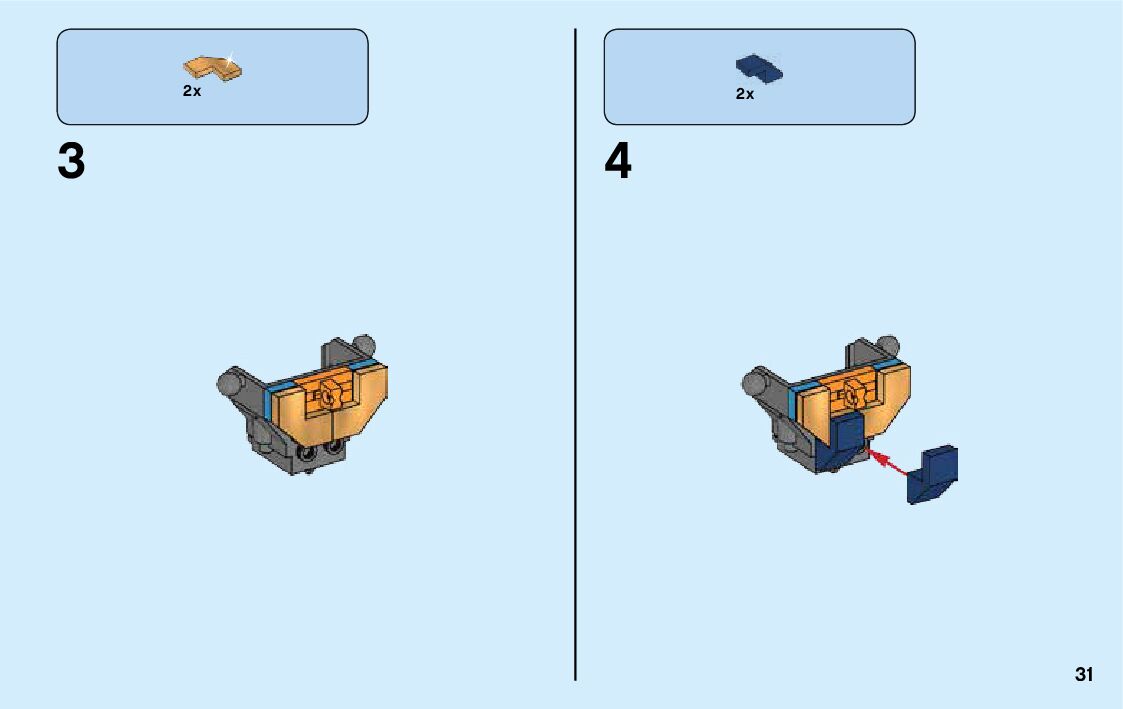 2x

3

2x

4

31