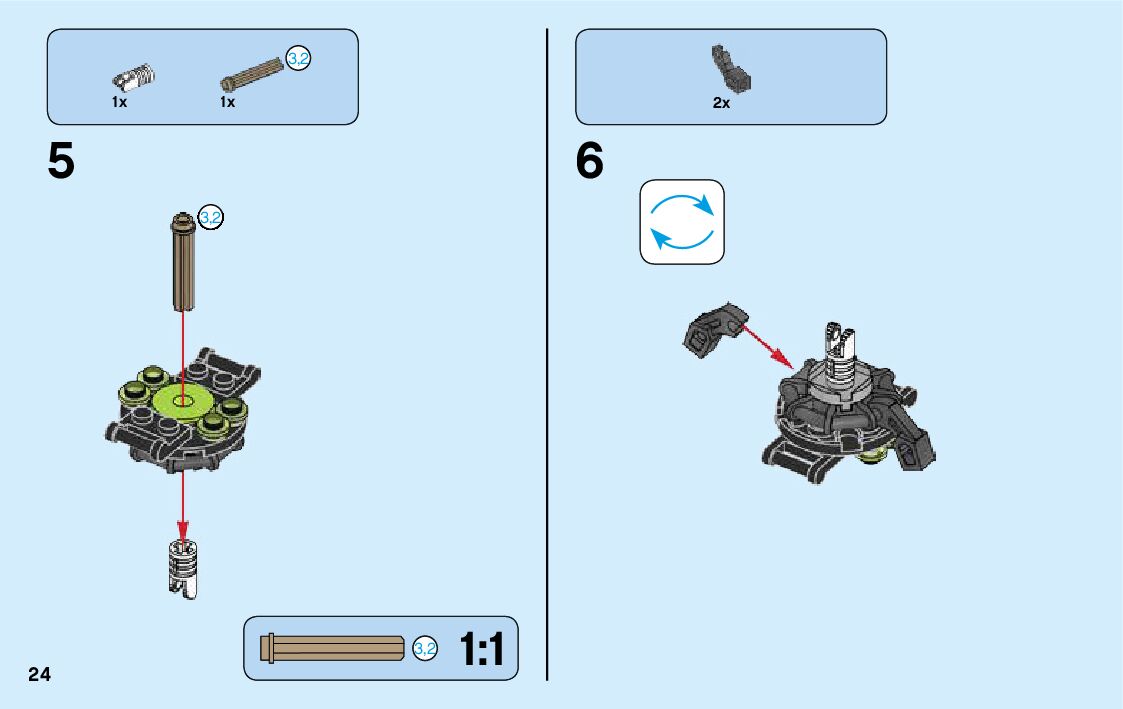 1x 1x 3.2

5

3.2

3.2 1:1

24

2x

6