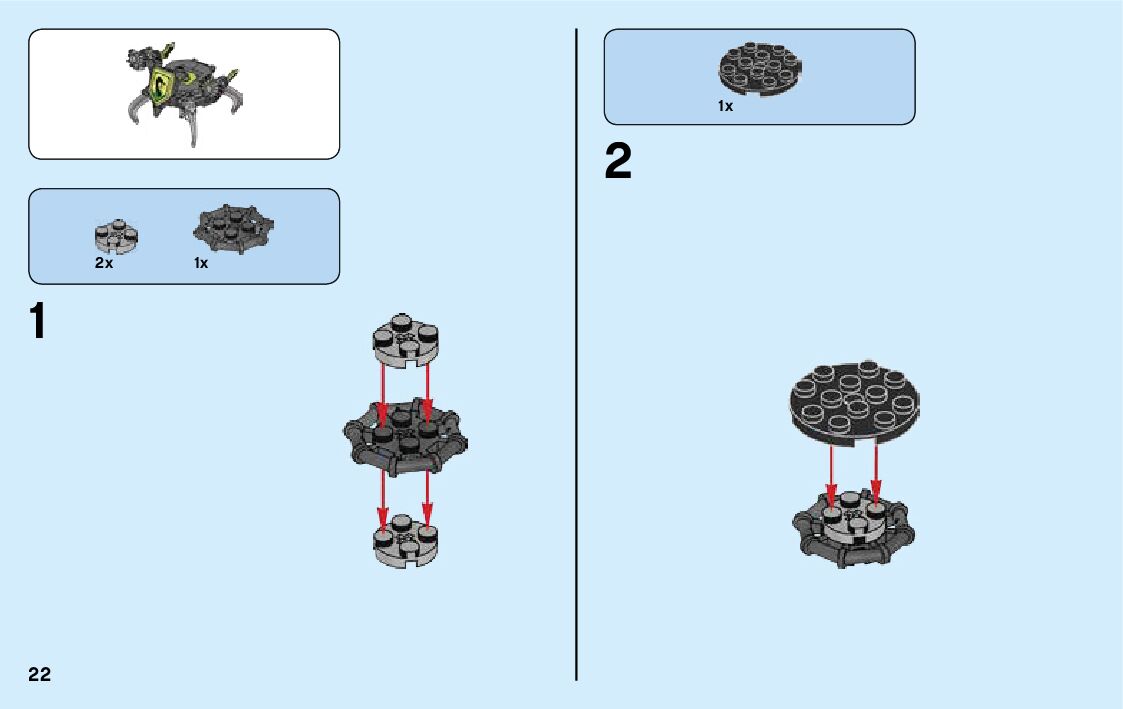 2x 1x

1

22

1x

2