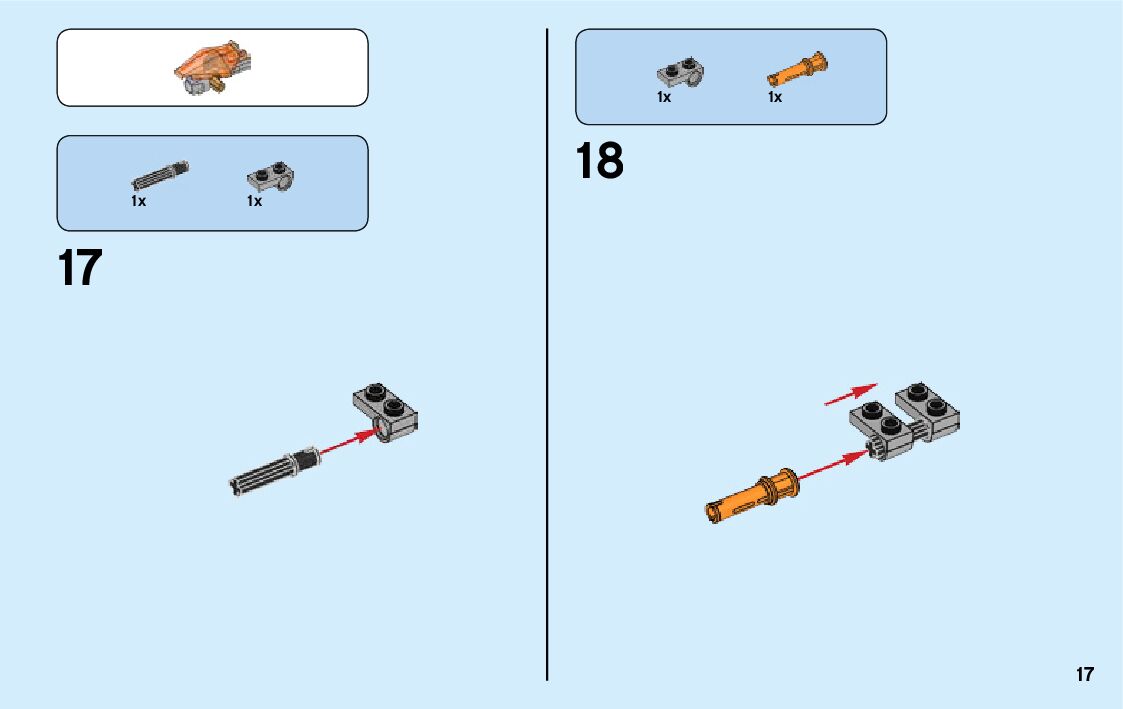 1x 1x

17

1x 1x

18

17