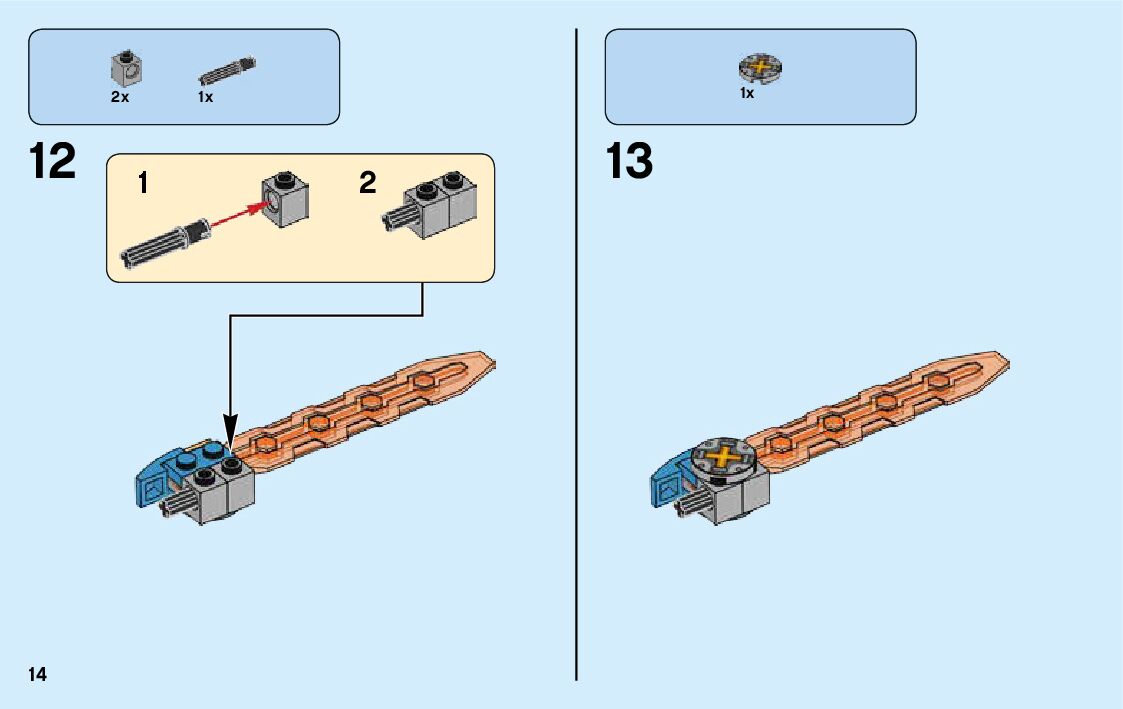 2x 1x

12

1

2

1x

13

14