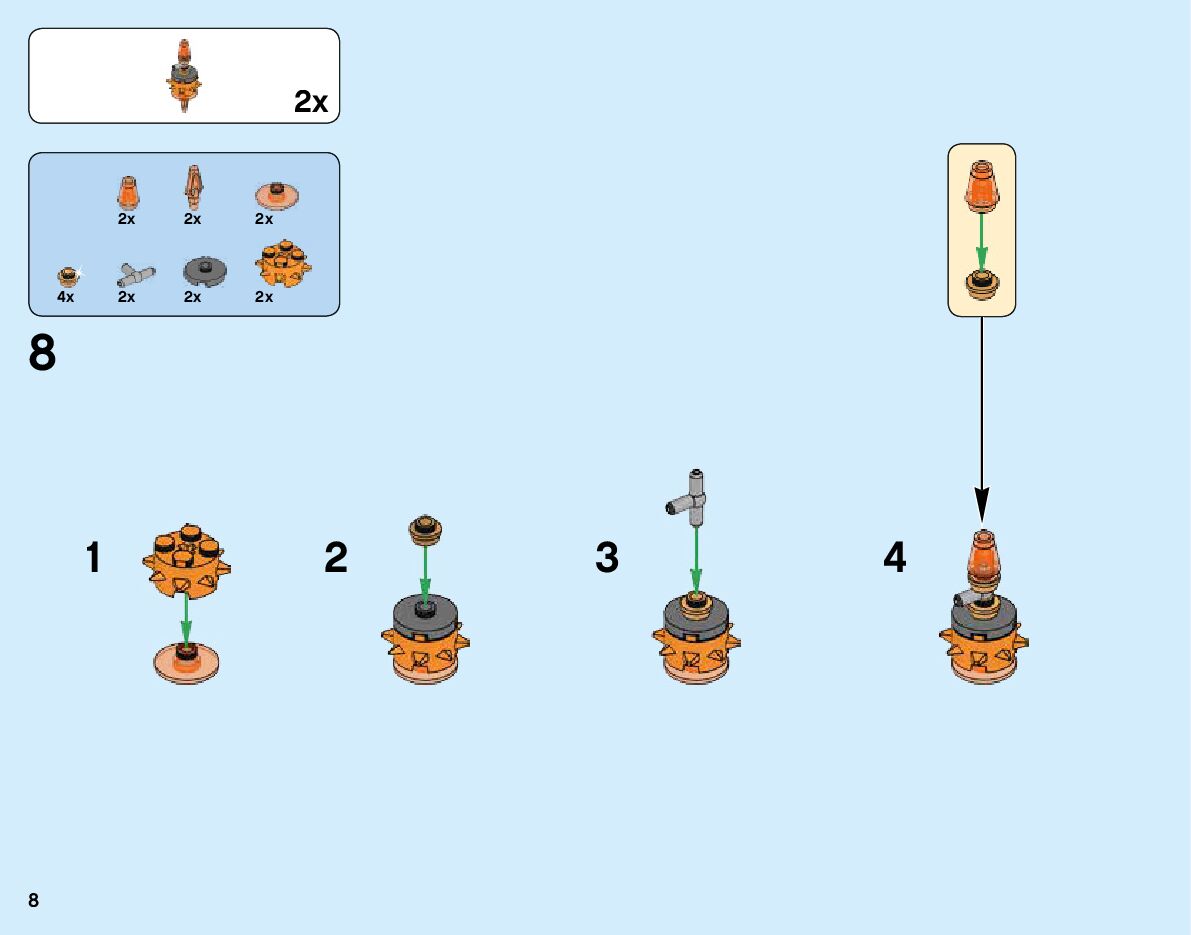 2x

2x 2x 2x

4x 2x 2x 2x

8

1

2

3

4

8