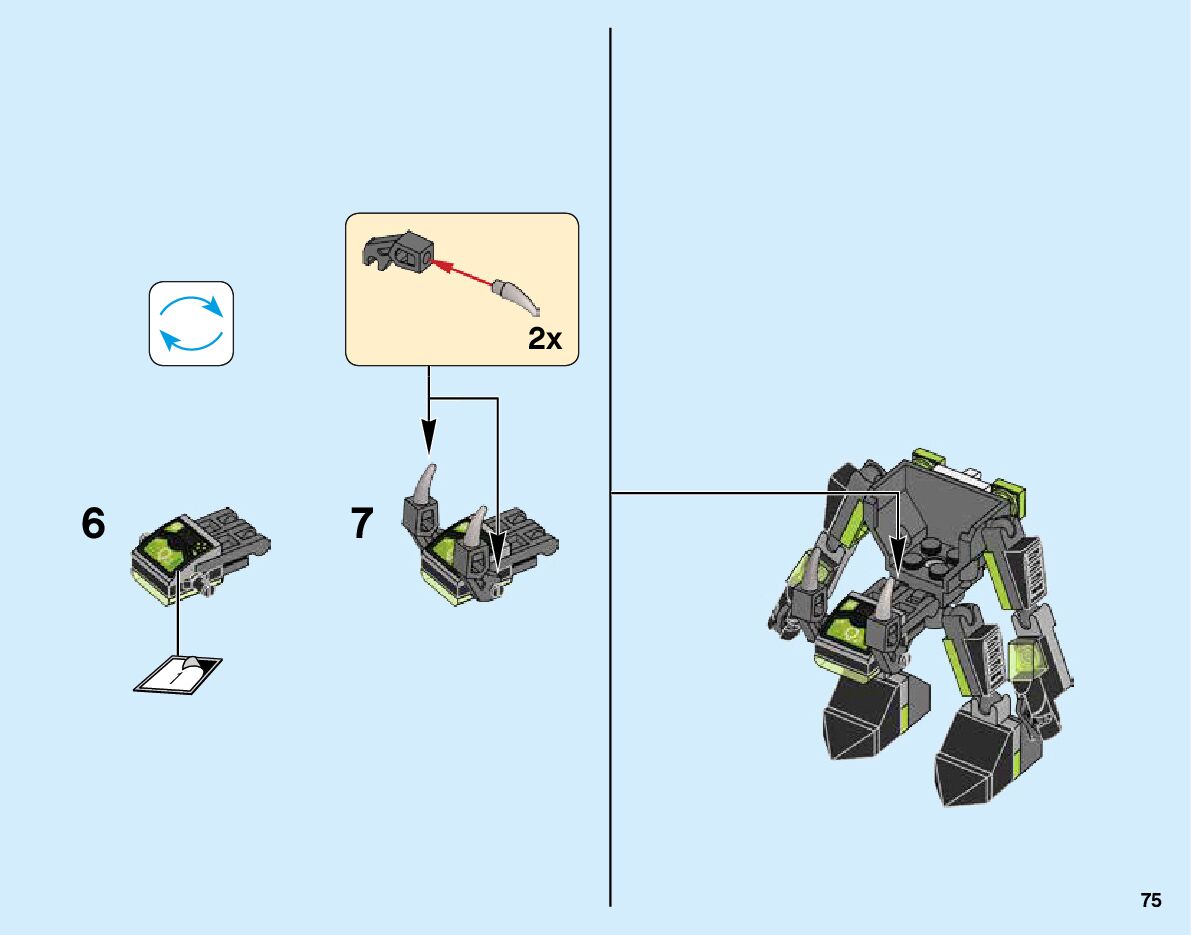 2x

6

7

75