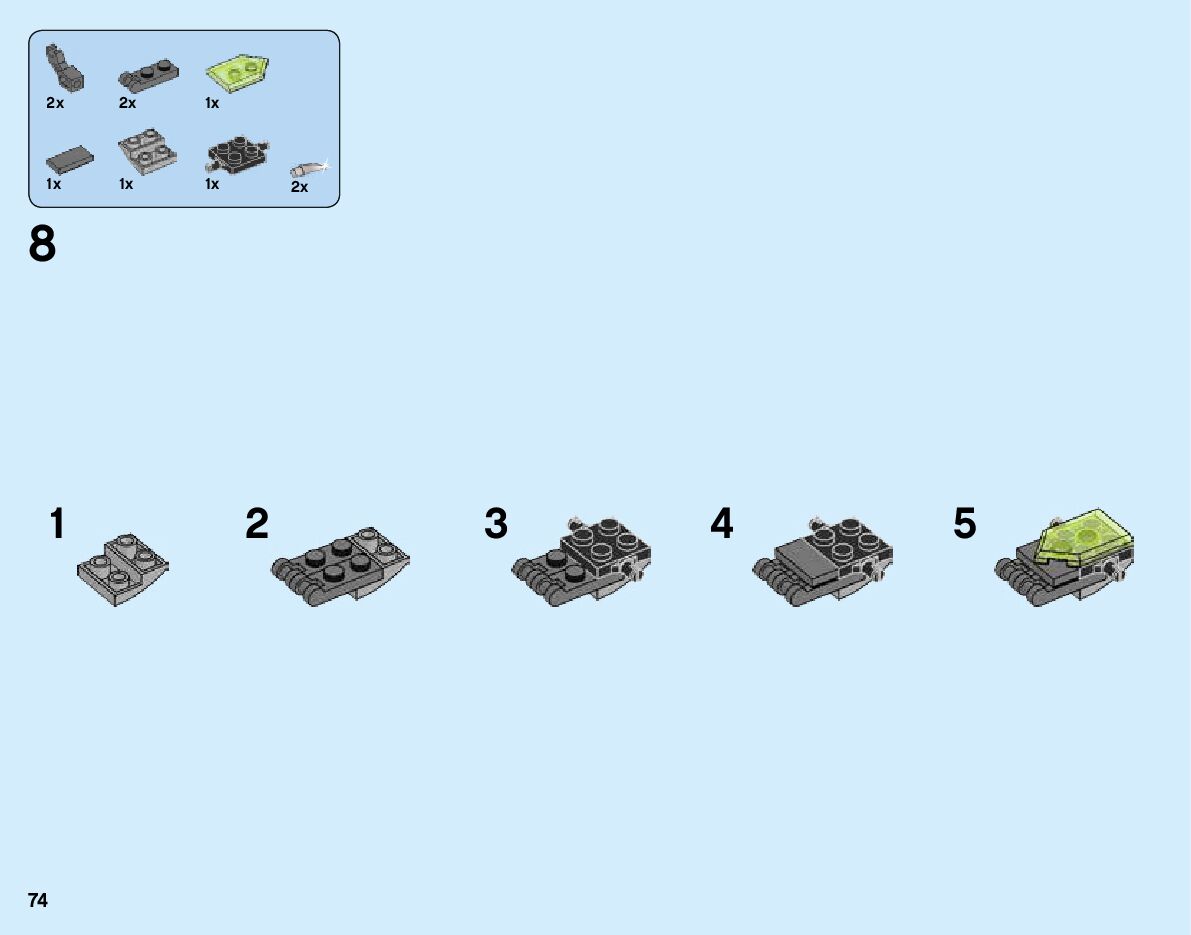 2x 2x 1x

1x 1x 1x 2x

8

1

2

3

4

5

74