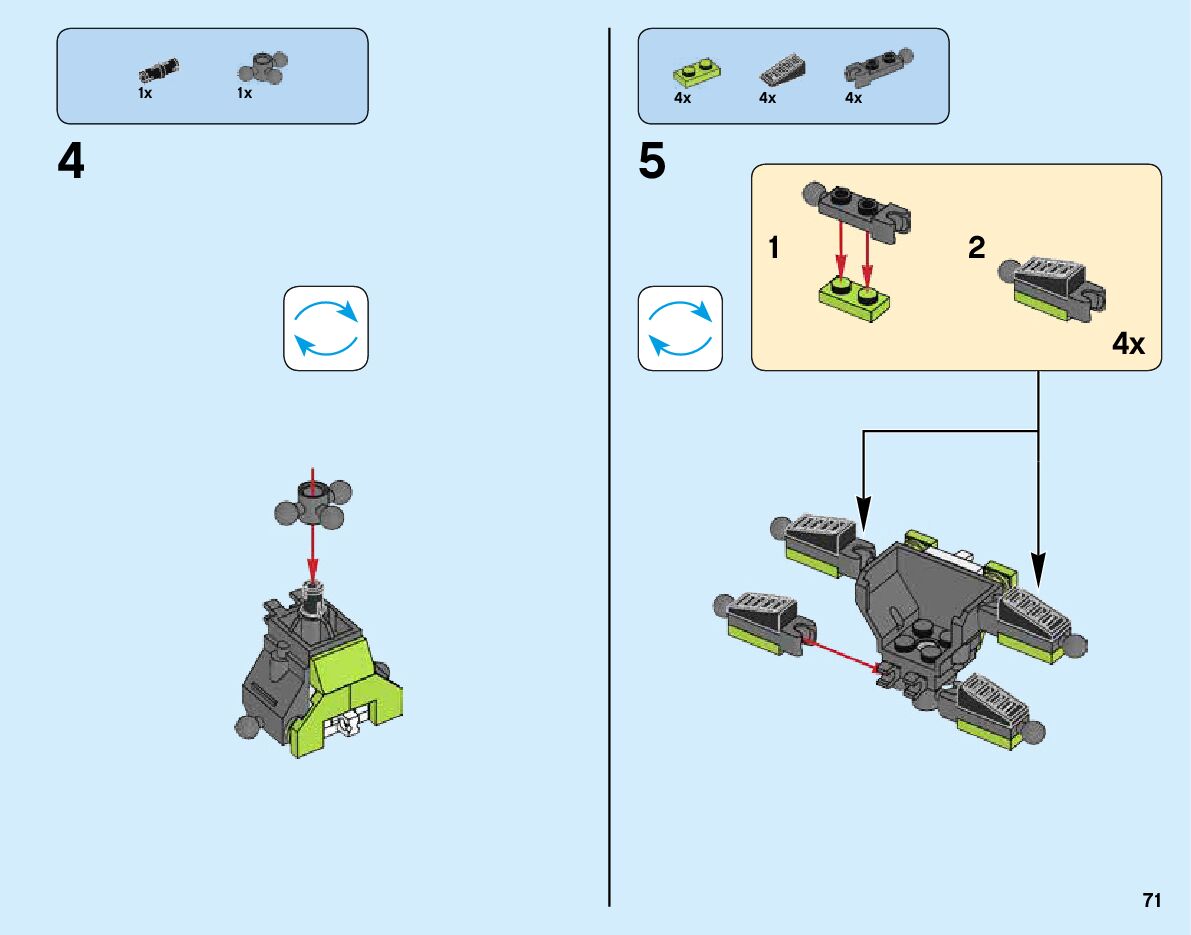 1x 1x

4

4x 4x 4x

5

1

2

4x

71