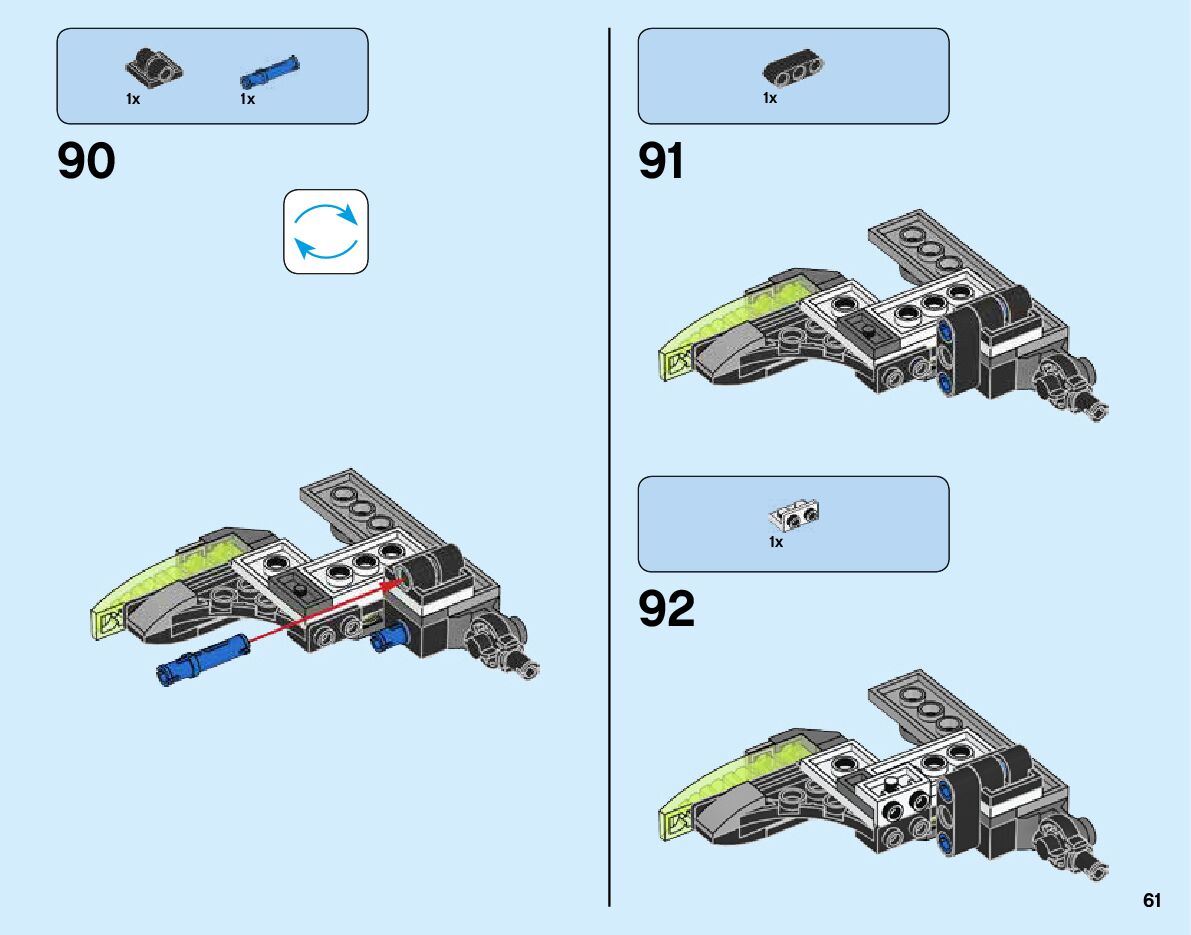 1x 1x

90

1x

91

1x

92

61