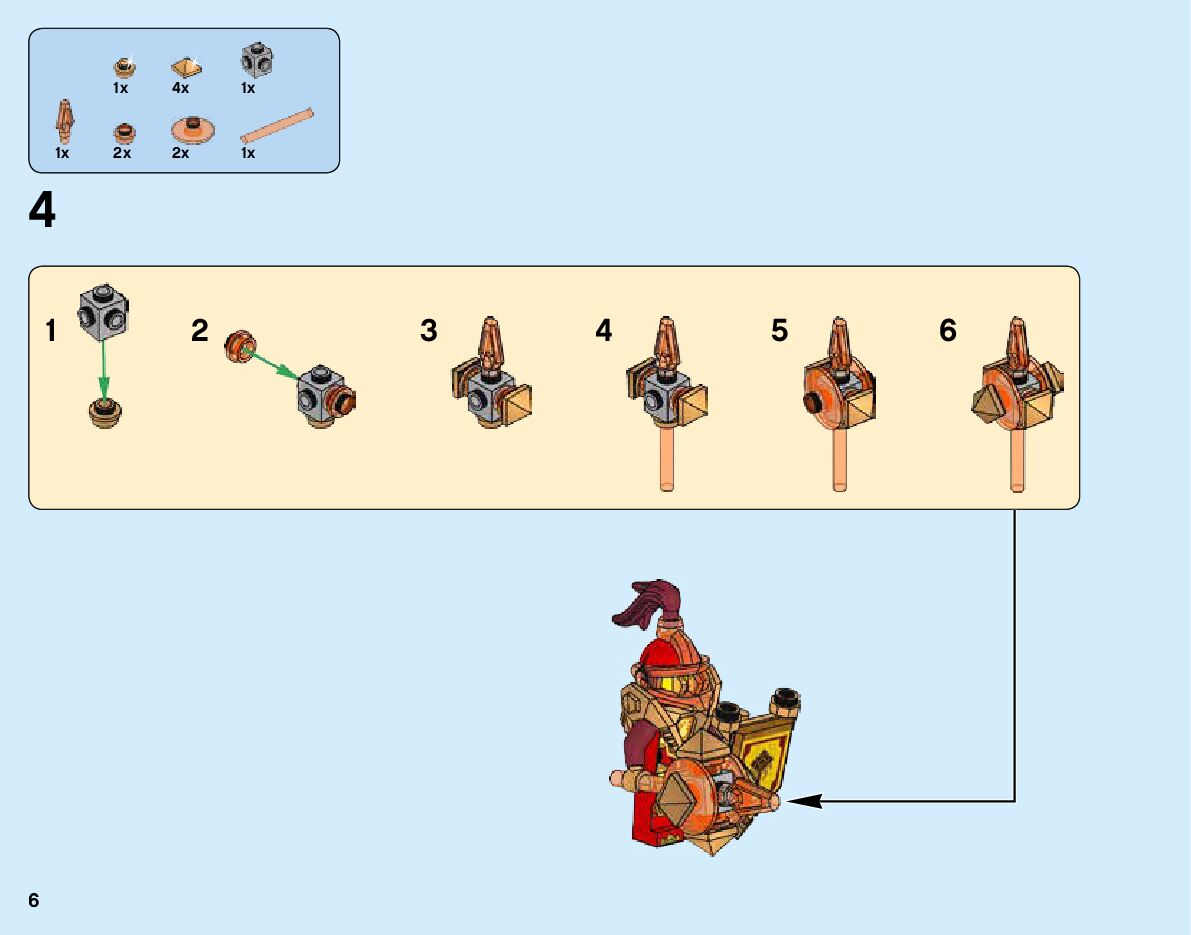 1x 4x 1x
1x 2x 2x 1x

4

1 2 3 4 5 6

6