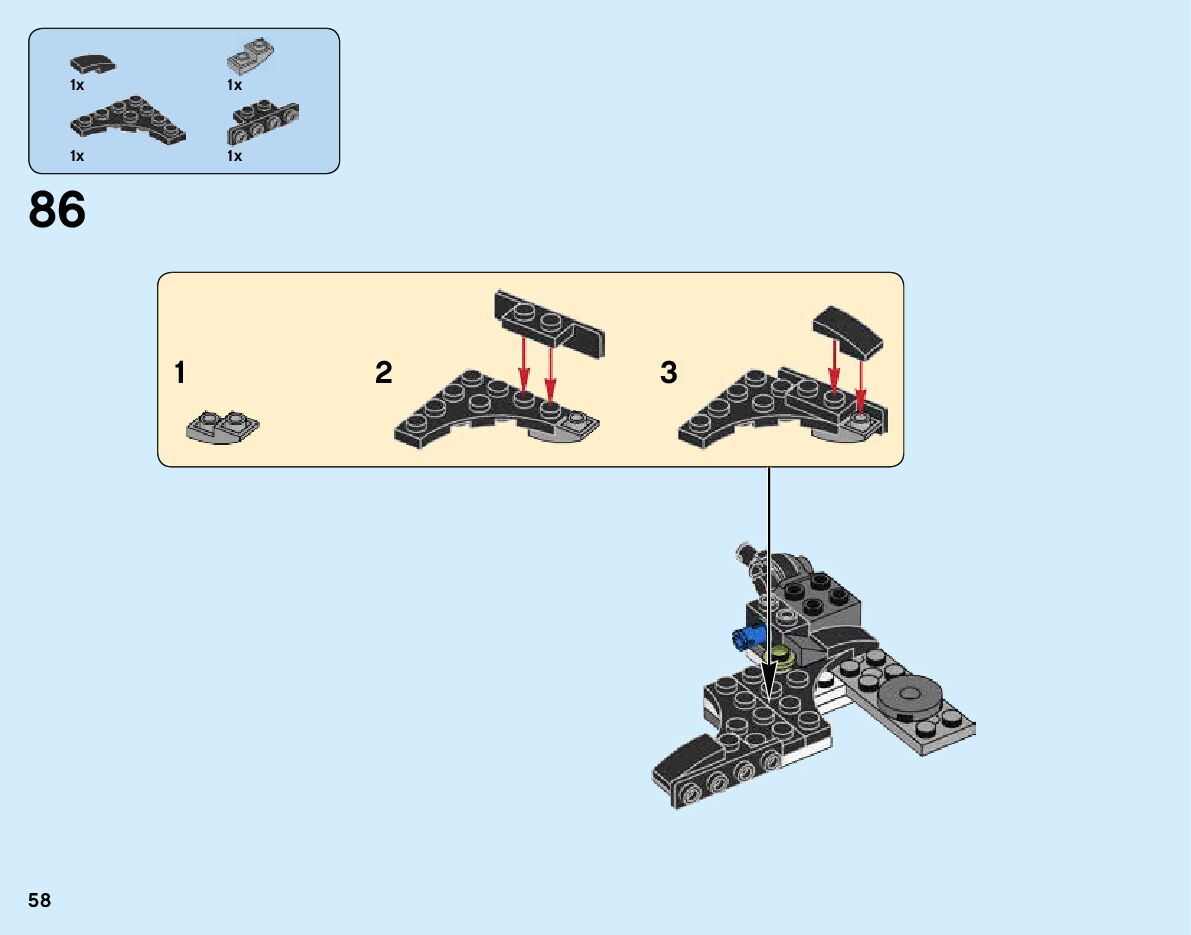 1x
1x
1x
1x

86

1

2

3

58