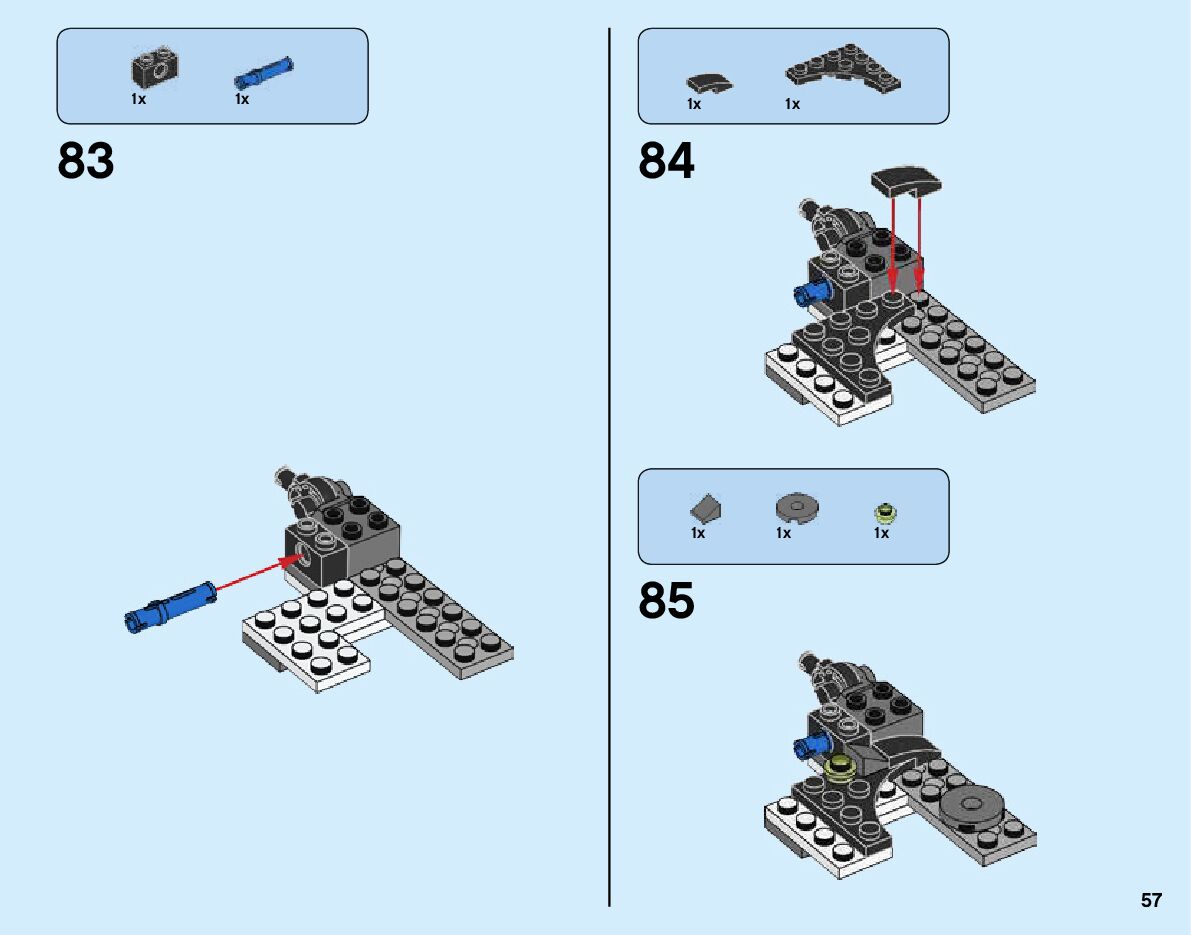 1x 1x

83

1x 1x

84

1x 1x 1x

85

57