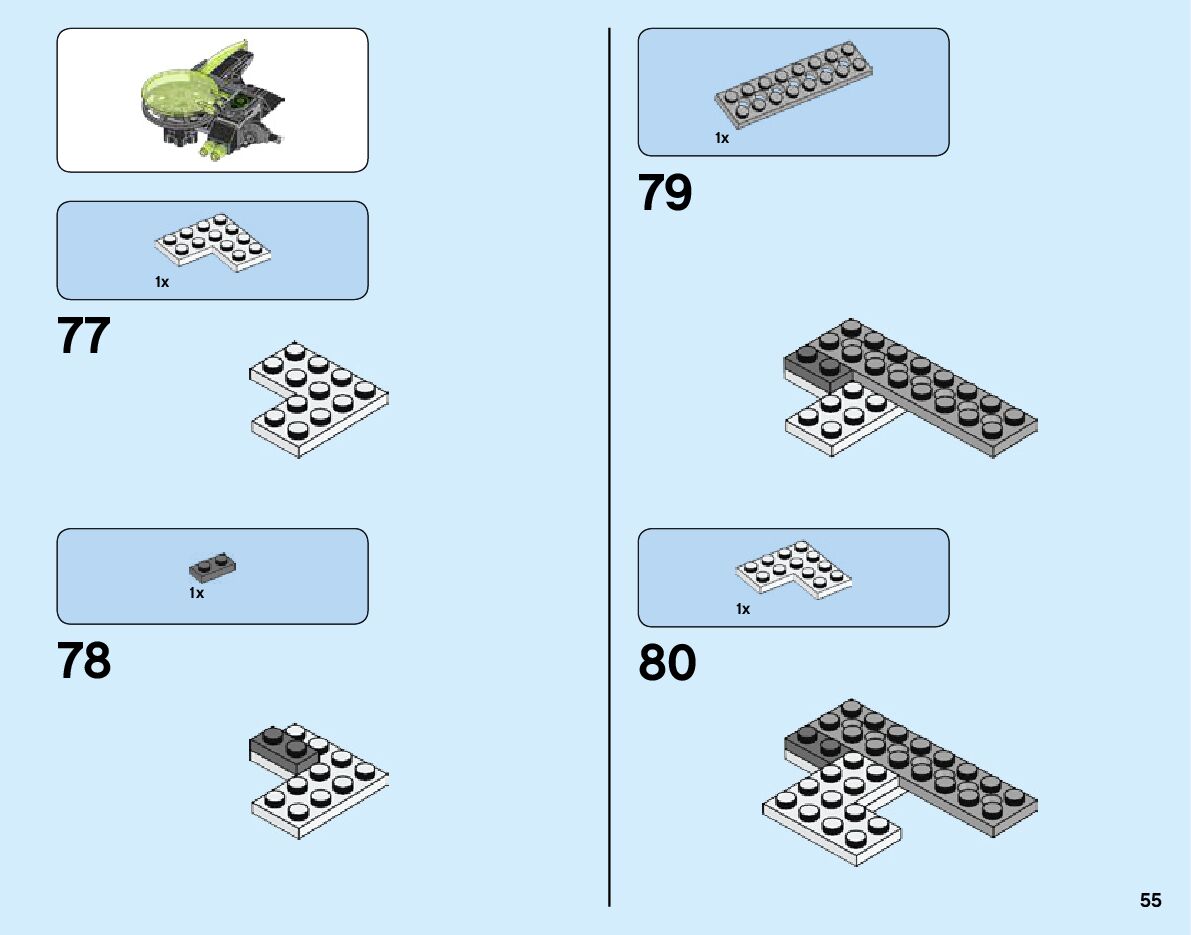 1x

77

1x

78

1x

79

1x

80

55