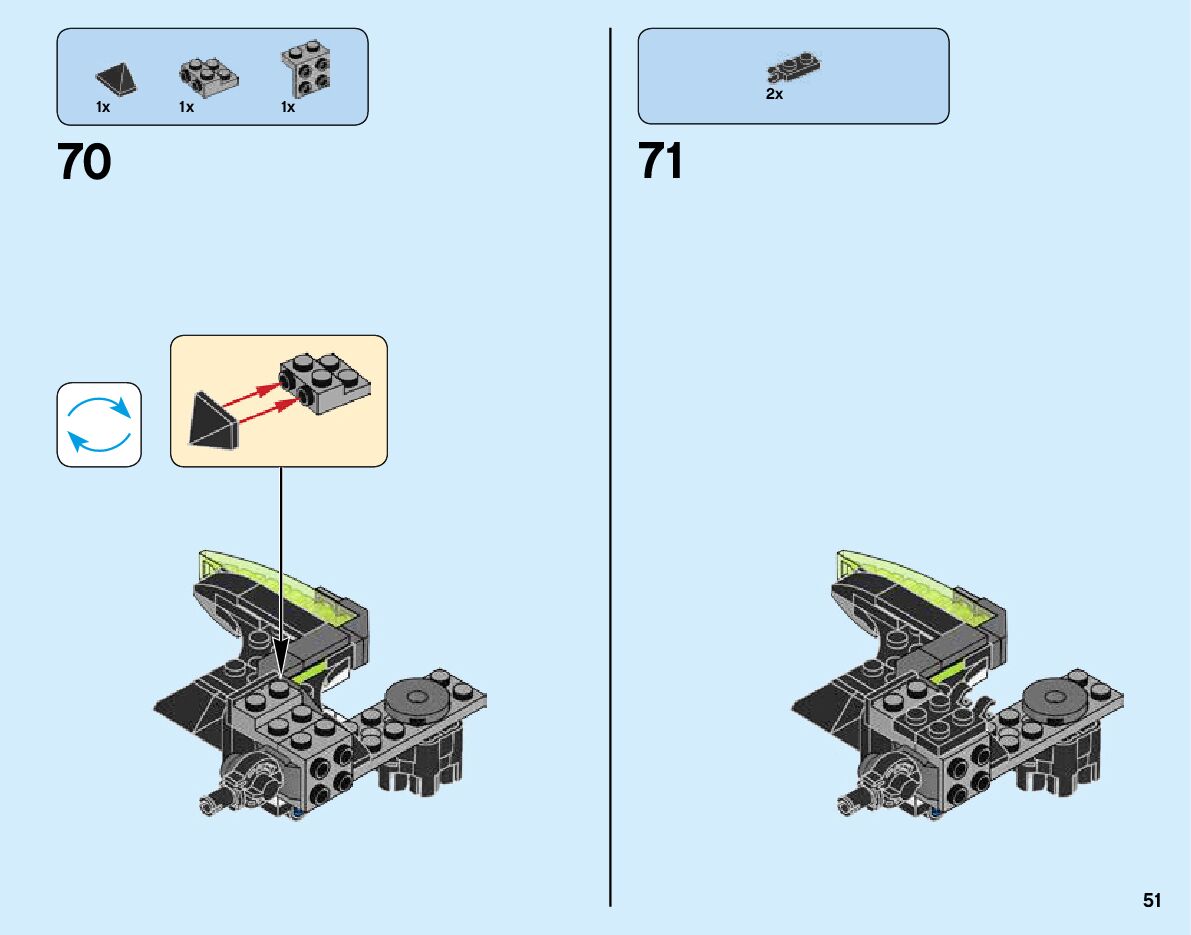 1x 1x 1x

70

2x

71

51