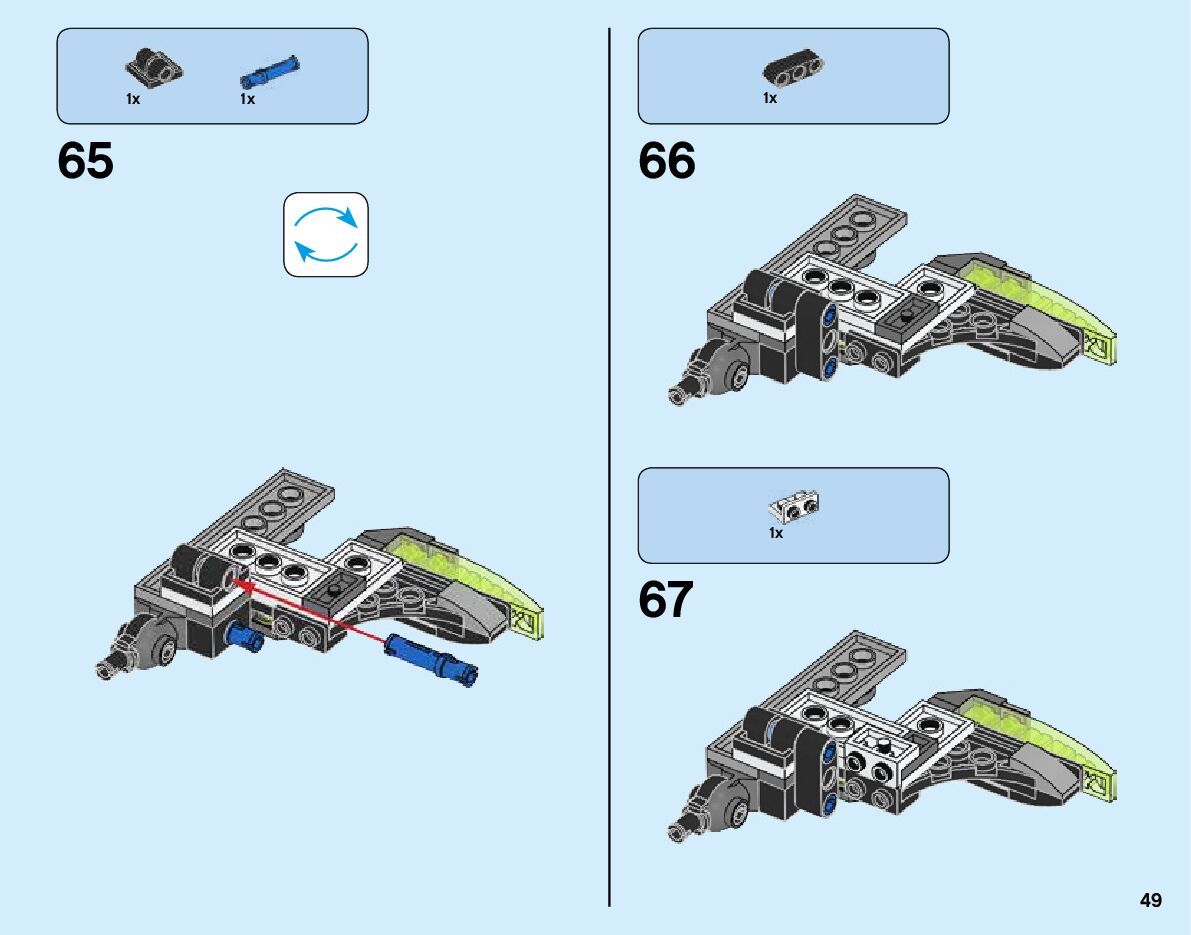 1x 1x

65

1x

66

1x

67

49