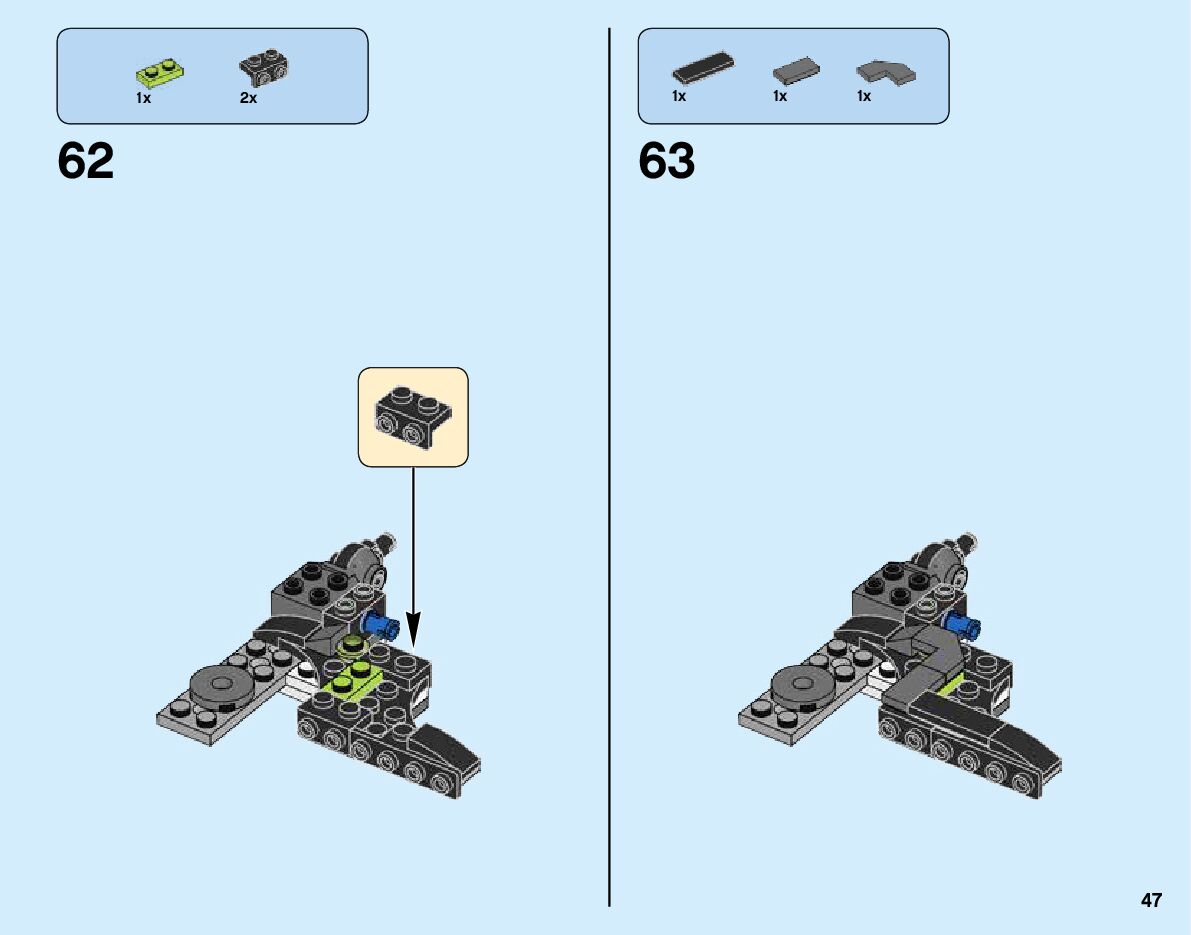 1x 2x

62

1x 1x 1x

63

47