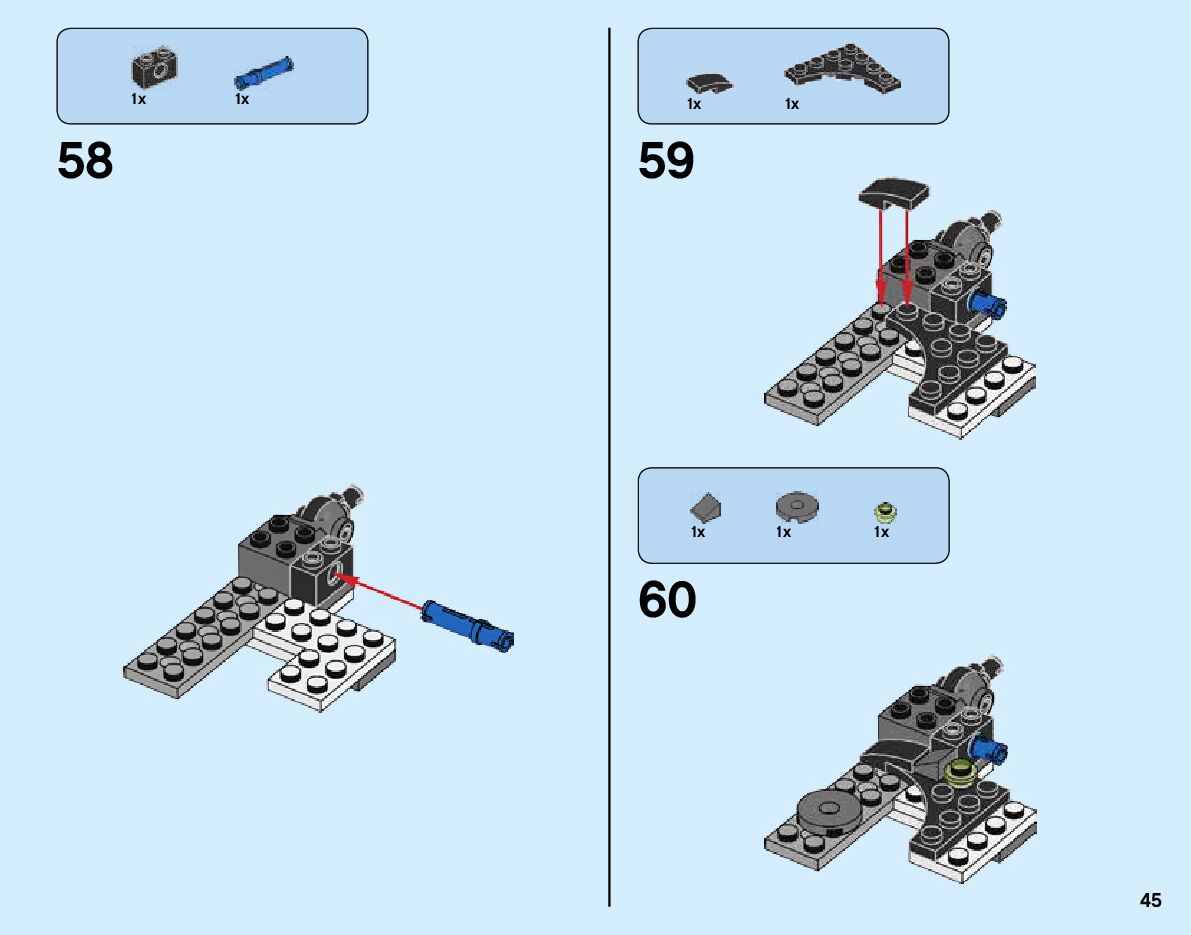 1x 1x

58

1x 1x

59

1x 1x 1x

60

45