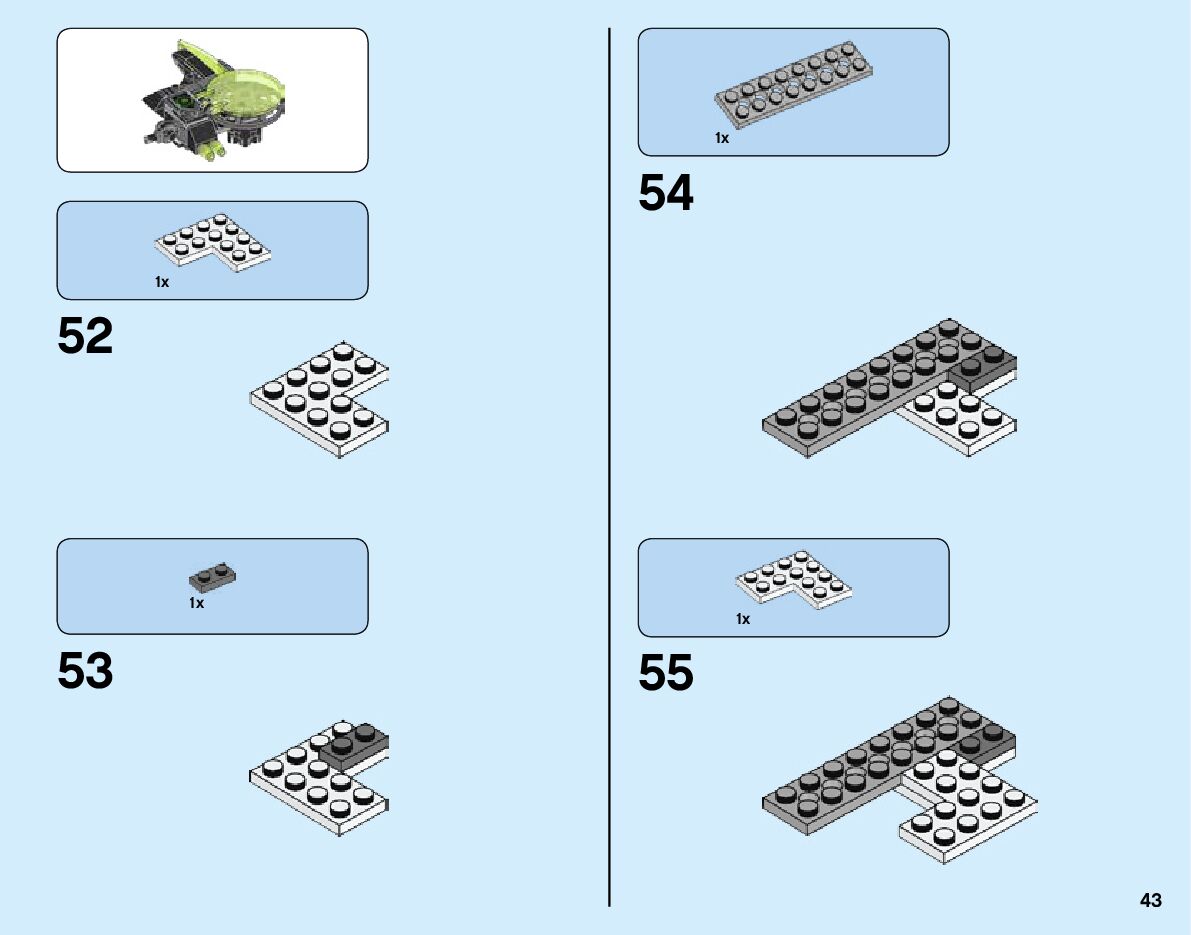 1x

52

1x

53

1x

54

1x

55

43